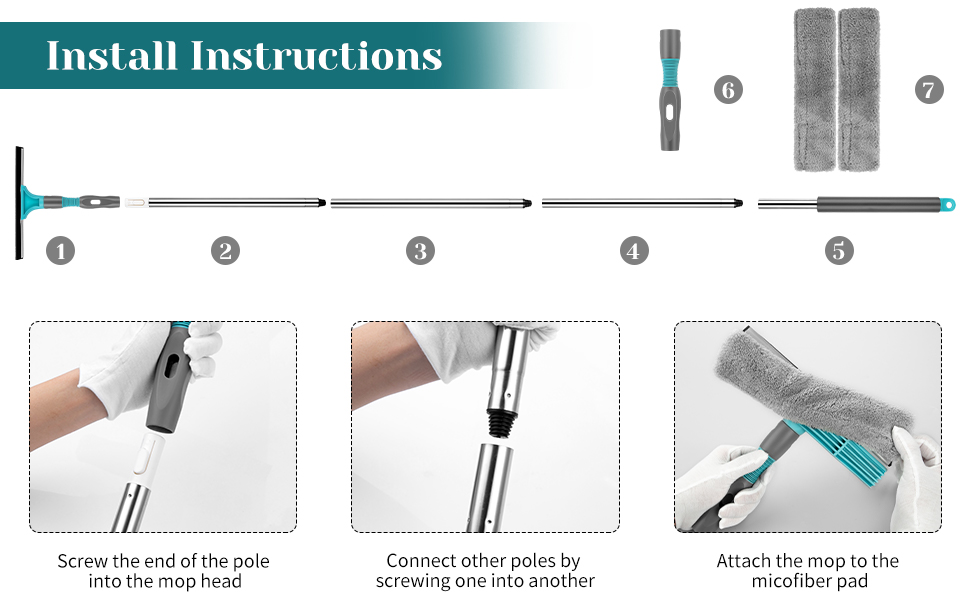 Install Instructions

6

7

1

2

3

4

5

Screw the end of the pole into the mop head

Connect other poles by screwing one into another

Attach the mop to the micofiber pad