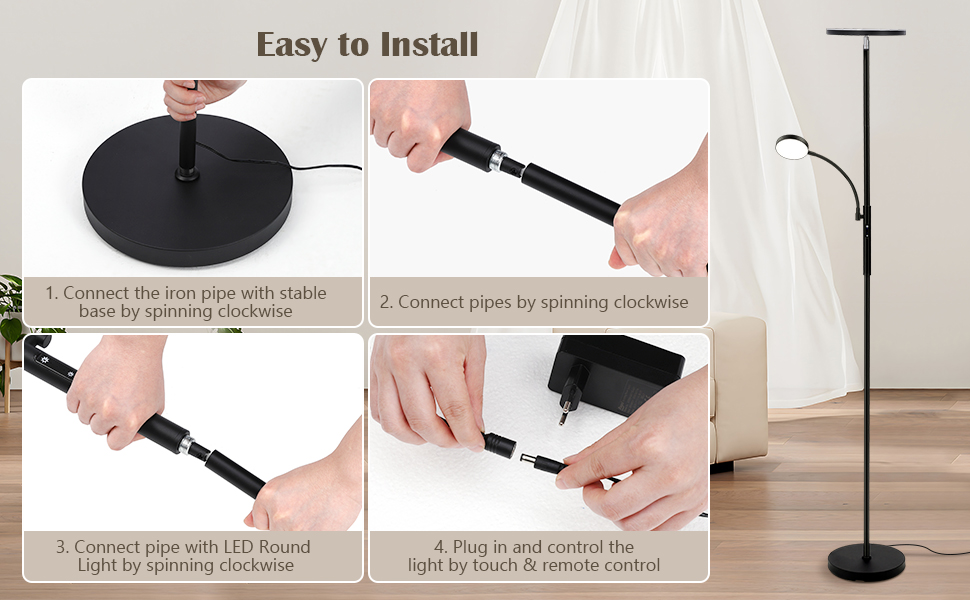 Easy to Install

1. Connect the iron pipe with stable base by spinning clockwise

2. Connect pipes by spinning clockwise

3. Connect pipe with LED Round Light by spinning clockwise

4. Plug in and control the light by touch & remote control