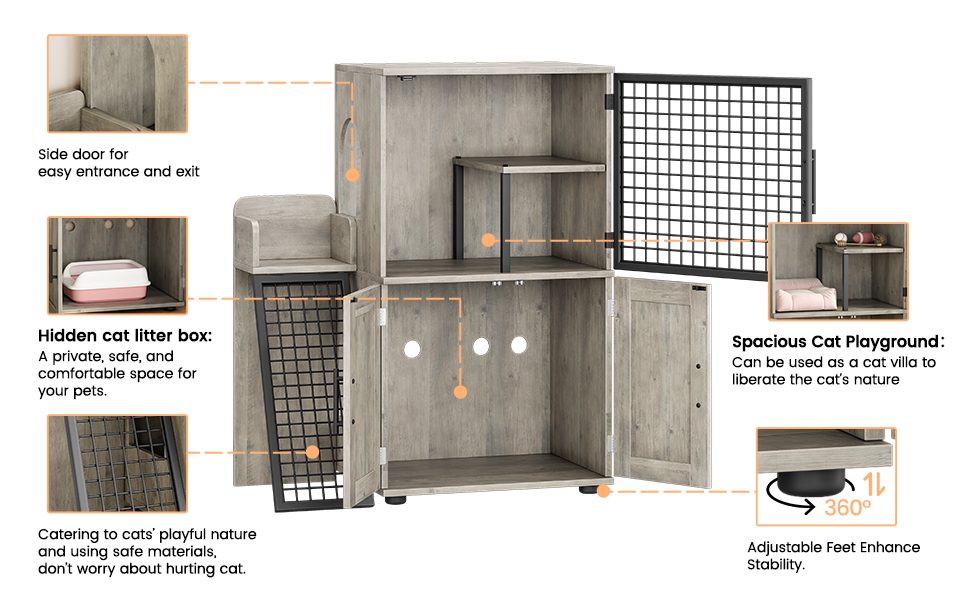 Side door for easy entrance and exit

Hidden cat litter box:
A private, safe, and comfortable space for your pets.

Catering to cats' playful nature and using safe materials, don't worry about hurting cat.

Spacious Cat Playground:
Can be used as a cat villa to liberate the cat's nature

360°

Adjustable Feet Enhance Stability.