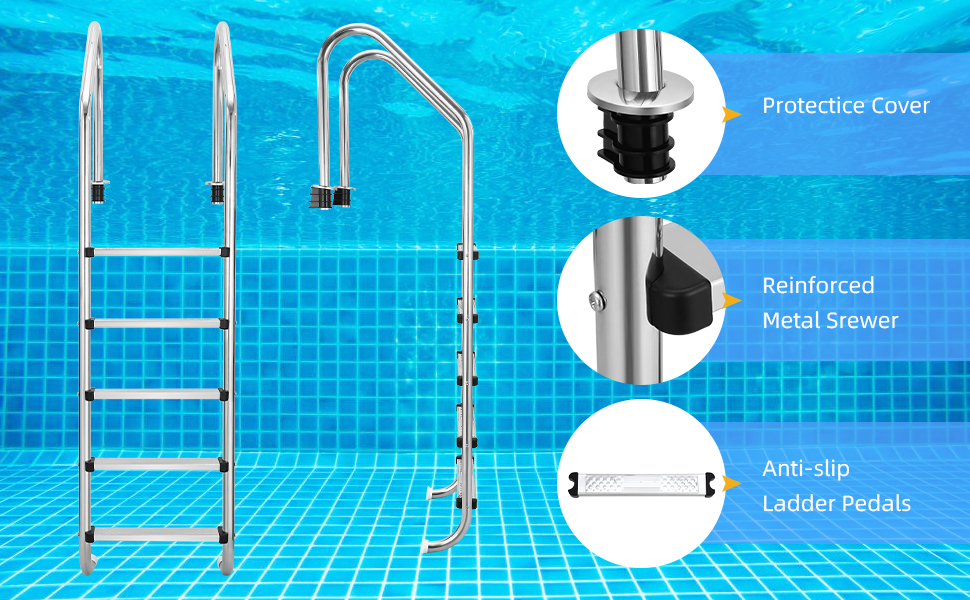 Protectice Cover

Reinforced Metal Srewer

Anti-slip Ladder Pedals