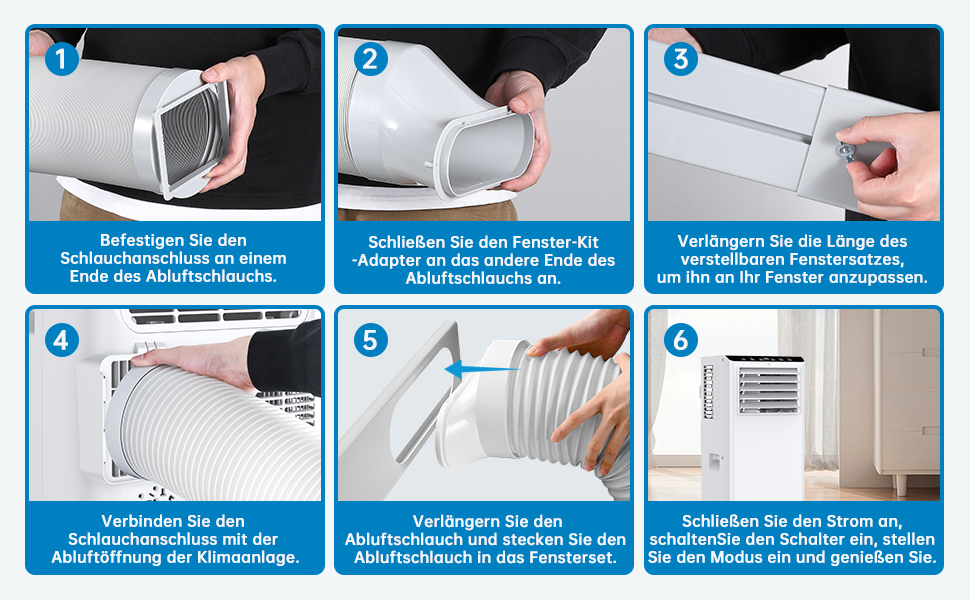 1

Befestigen Sie den Schlauchanschluss an einem Ende des Abluftschlauchs.

2

Schließen Sie den Fenster-Kit -Adapter an das andere Ende des Abluftschlauchs an.

3

Verlängern Sie die Länge des verstellbaren Fenstersatzes, um ihn an Ihr Fenster anzupassen.

4

Verbinden Sie den Schlauchanschluss mit der Abluftöffnung der Klimaanlage.

5

Verlängern Sie den Abluftschlauch und stecken Sie den Abluftschlauch in das Fensterset.

6

Schließen Sie den Strom an, schaltenSie den Schalter ein, stellen Sie den Modus ein und genießen Sie.