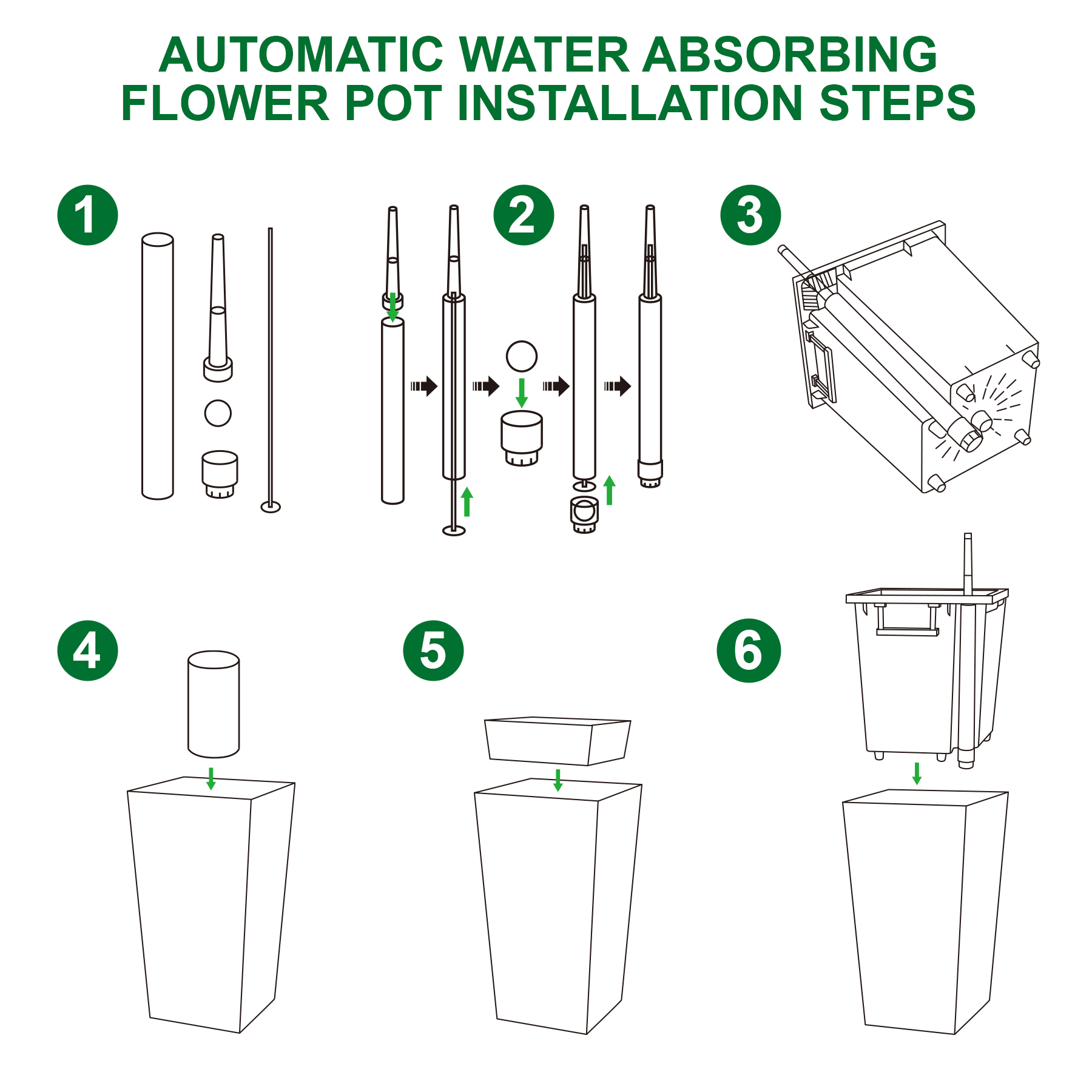 AUTOMATIC WATER ABSORBING FLOWER POT INSTALLATION STEPS

1

2

3

4

5

6