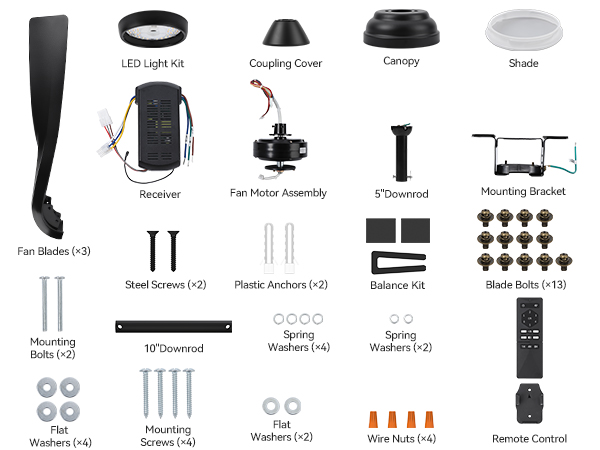 LED Light Kit

Coupling Cover

Canopy

Shade

Receiver

Fan Motor Assembly

5"Downrod

Mounting Bracket

Fan Blades (×3)

Steel Screws (×2)

Plastic Anchors (×2)

Balance Kit

Blade Bolts (×13)

Mounting Bolts (×2)

10"Downrod

Spring Washers (×4)

Spring Washers (×2)

Flat Washers (×4)

Mounting Screws (×4)

Flat Washers (×2)

Wire Nuts (×4)

Remote Control