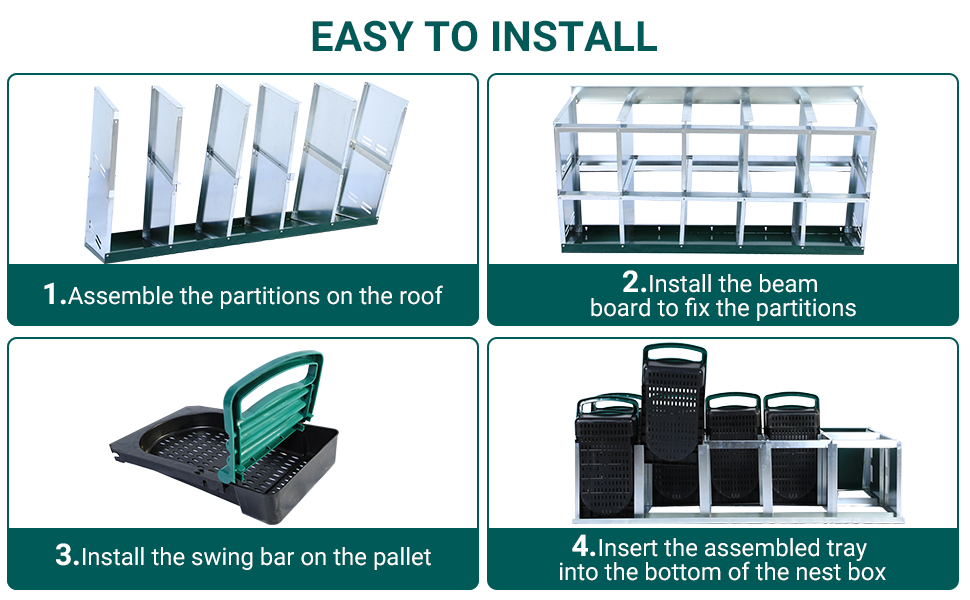 EASY TO INSTALL

1.Assemble the partitions on the roof

2.Install the beam board to fix the partitions

3.Install the swing bar on the pallet

4.Insert the assembled tray into the bottom of the nest box