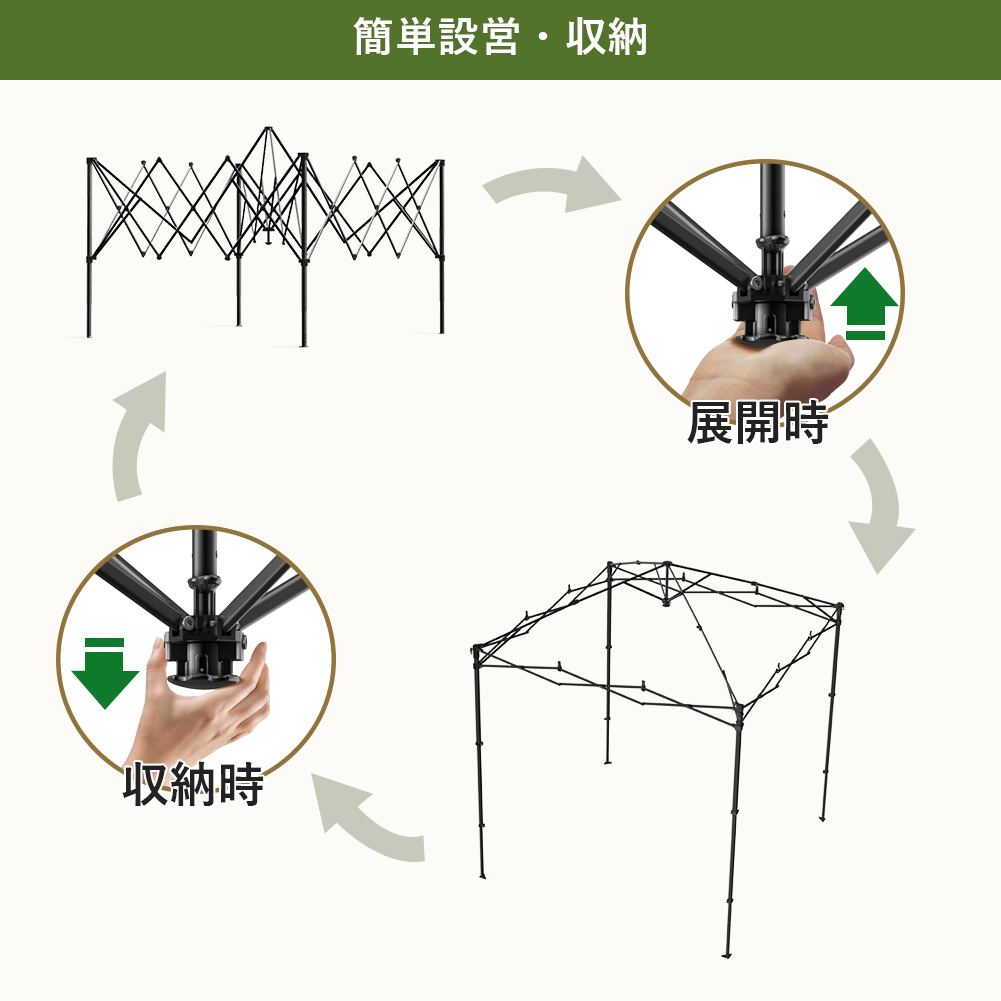 簡単設営・収納

展開時

収納時