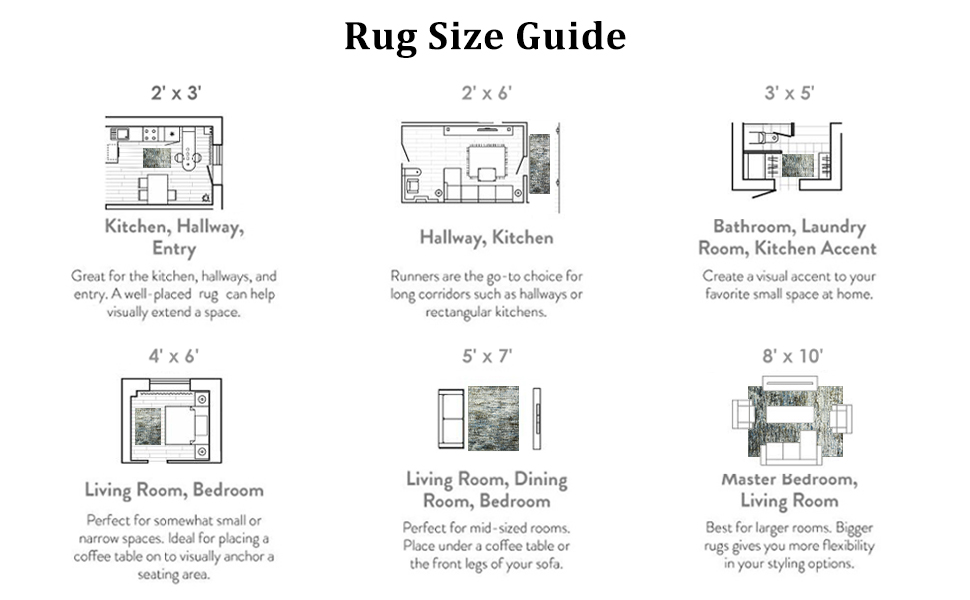 Rug Size Guide

2' x 3'

Kitchen, Hallway, Entry

Great for the kitchen, hallways, and entry. A well-placed rug can help visually extend a space.

2' x 6'

Hallway, Kitchen

Runners are the go-to choice for long corridors such as hallways or rectangular kitchens.

3' x 5'

Bathroom, Laundry Room, Kitchen Accent

Create a visual accent to your favorite small space at home.

4' x 6'

Living Room, Bedroom

Perfect for somewhat small or narrow spaces. Ideal for placing a coffee table on to visually anchor a seating area.

5' x 7'

Living Room, Dining Room, Bedroom

Perfect for mid-sized rooms. Place under a coffee table or the front legs of your sofa.

8' x 10'

Master Bedroom, Living Room

Best for larger rooms. Bigger rugs gives you more flexibility in your styling options.