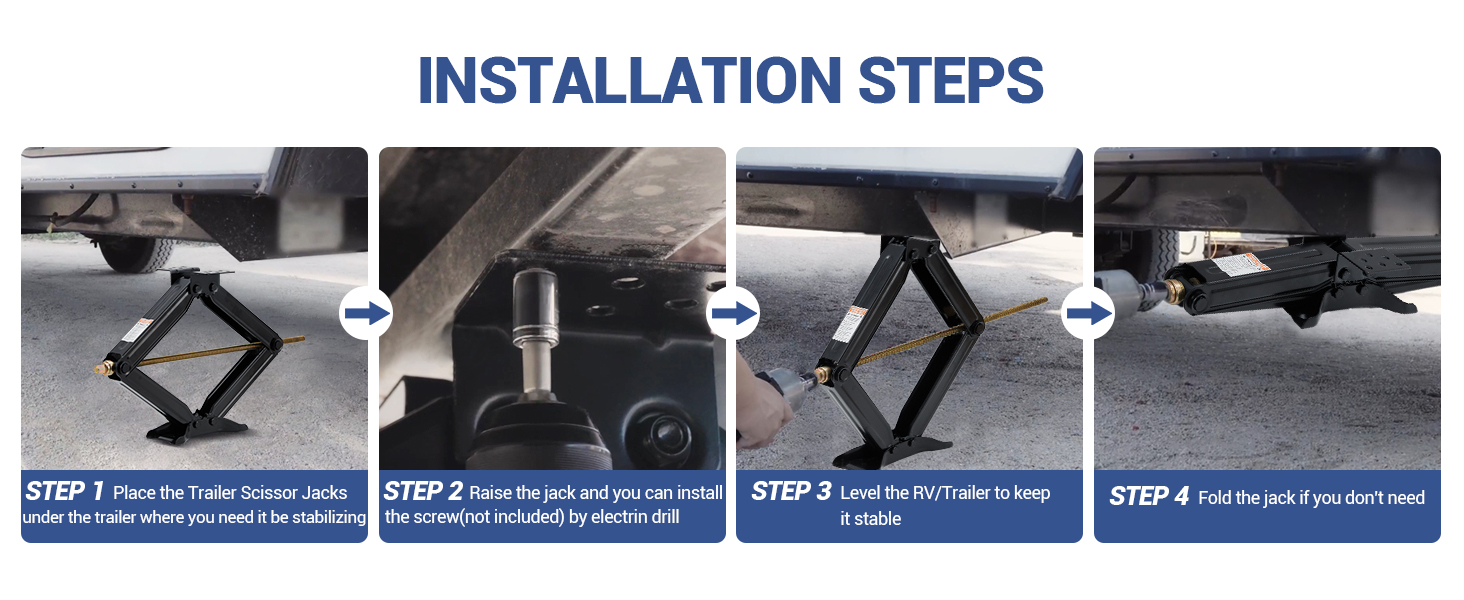 INSTALLATION STEPS

STEP 1 Place the Trailer Scissor Jacks under the trailer where you need it be stabilizing

STEP 2 Raise the jack and you can install the screw(not included) by electrin drill

STEP 3 Level the RV/Trailer to keep it stable

STEP 4 Fold the jack if you don't need