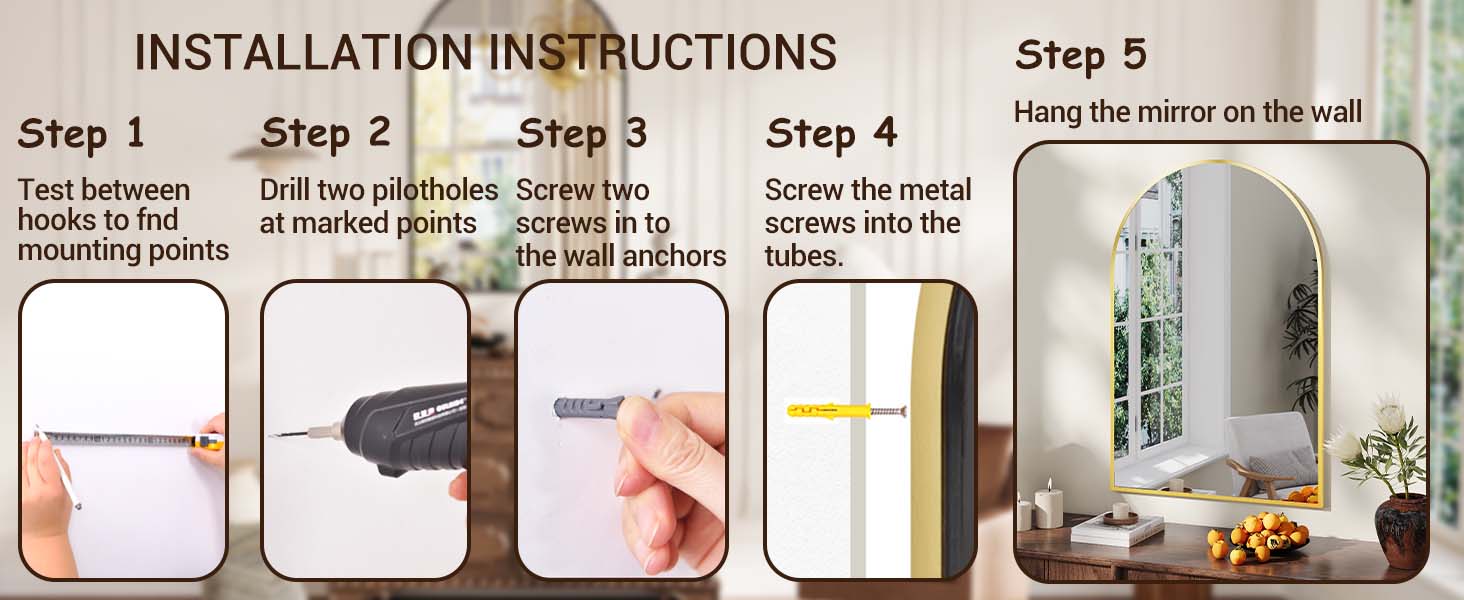 INSTALLATION INSTRUCTIONS

Step 1

Test between hooks to fnd mounting points

Step 2

Drill two pilotholes at marked points

Step 3

Screw two screws in to the wall anchors

Step 4

Screw the metal screws into the tubes.

Step 5

Hang the mirror on the wall