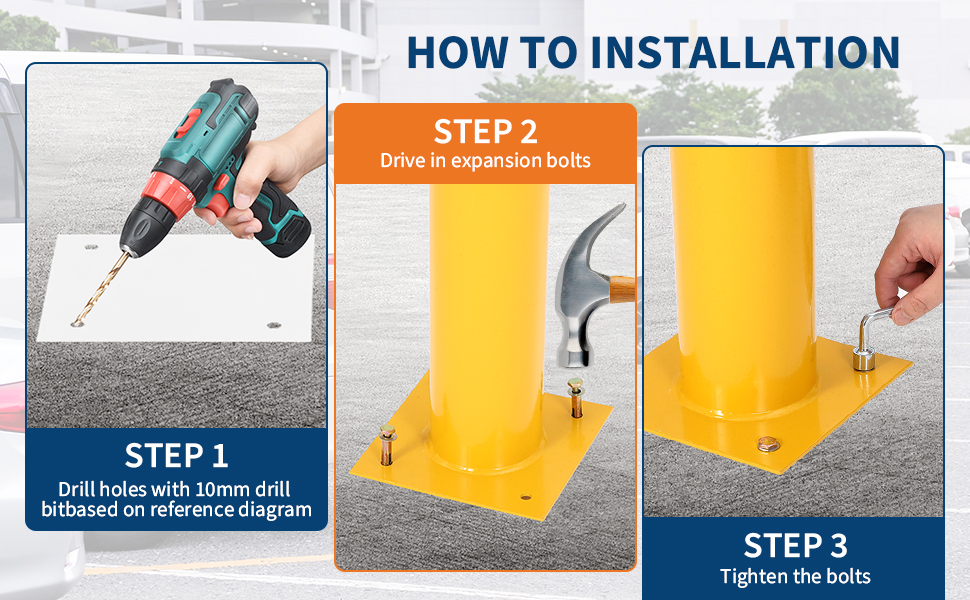 HOW TO INSTALLATION

STEP 1
Drill holes with 10mm drill bitbased on reference diagram

STEP 2
Drive in expansion bolts

STEP 3
Tighten the bolts