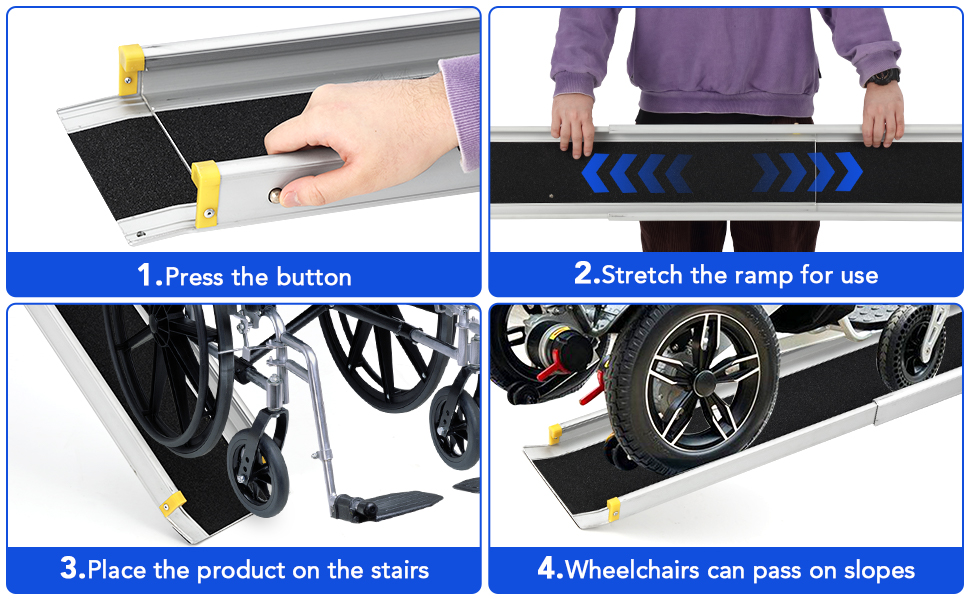 1.Press the button

2.Stretch the ramp for use

3.Place the product on the stairs

4.Wheelchairs can pass on slopes