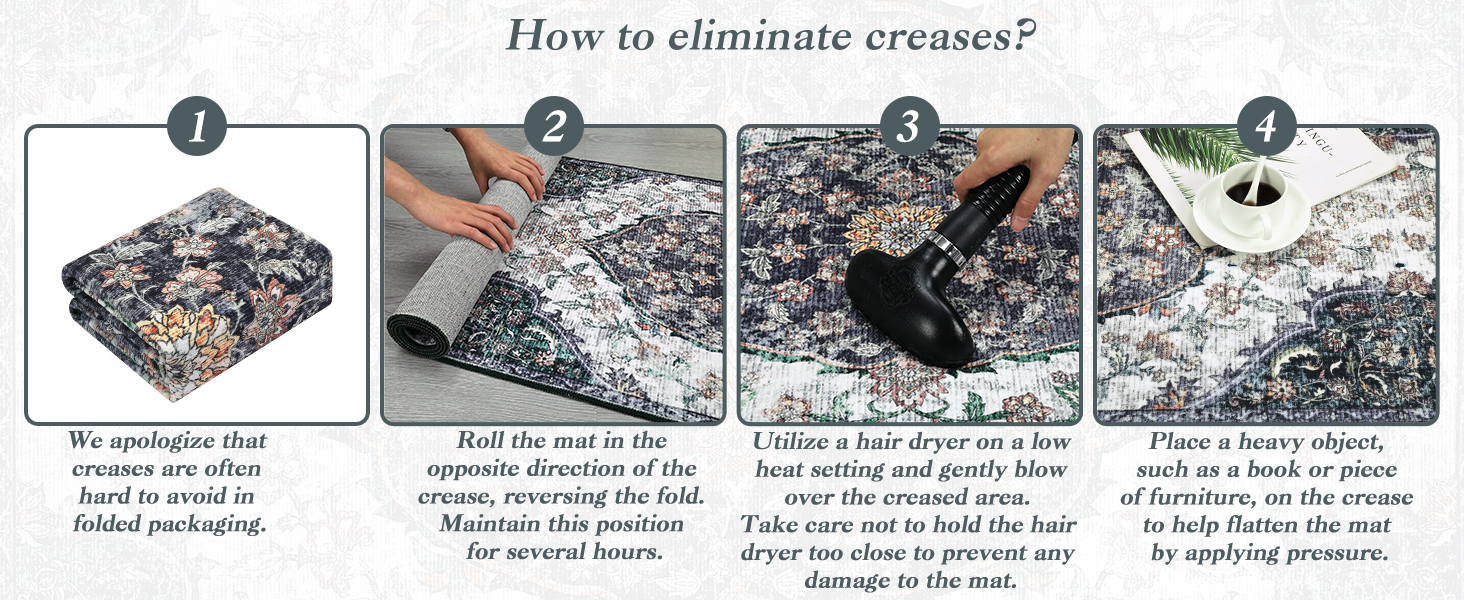 How to eliminate creases?

1

We apologize that creases are often hard to avoid in folded packaging.

2

Roll the mat in the opposite direction of the crease, reversing the fold. Maintain this position for several hours.

3

Utilize a hair dryer on a low heat setting and gently blow over the creased area. Take care not to hold the hair dryer too close to prevent any damage to the mat.

4

Place a heavy object, such as a book or piece of furniture, on the crease to help flatten the mat by applying pressure.