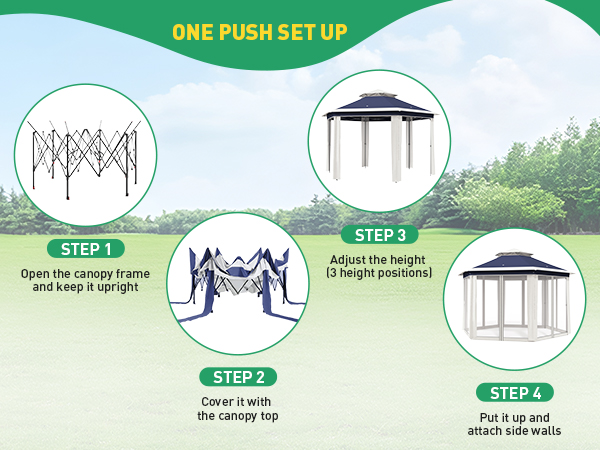 ONE PUSH SET UP

STEP 1
Open the canopy frame and keep it upright

STEP 2
Cover it with the canopy top

STEP 3
Adjust the height (3 height positions)

STEP 4
Put it up and attach side walls