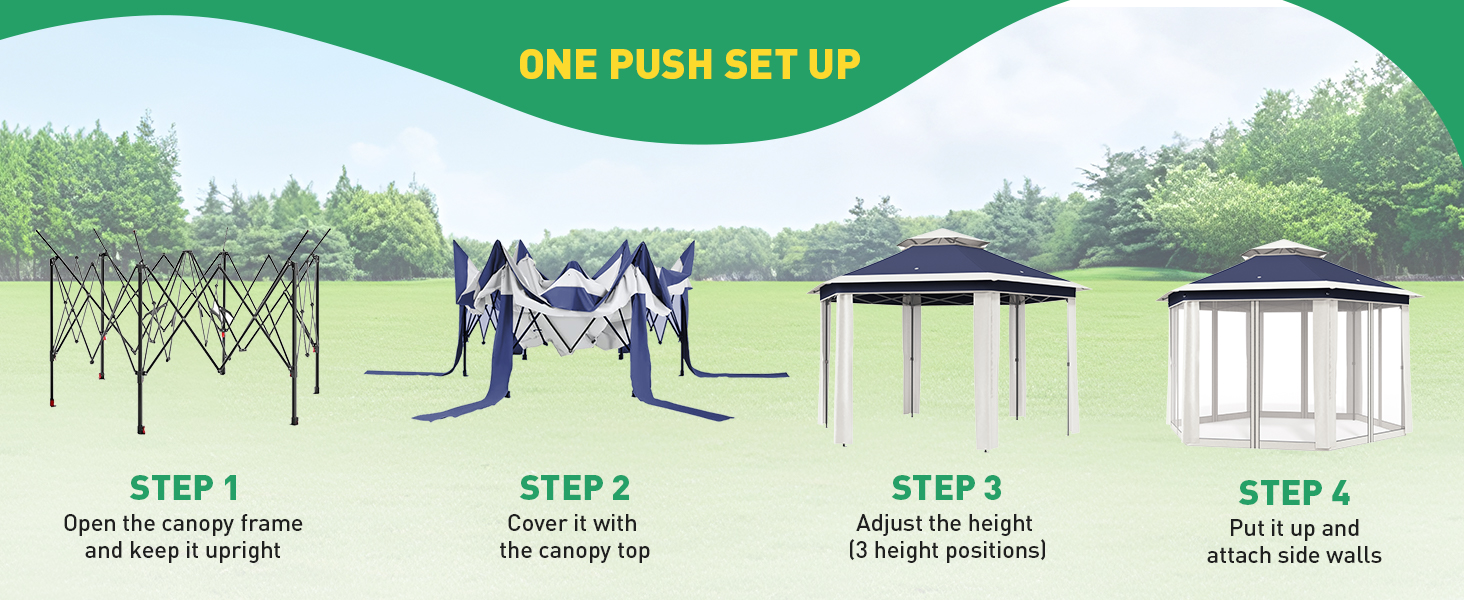 ONE PUSH SET UP

STEP 1
Open the canopy frame and keep it upright

STEP 2
Cover it with the canopy top

STEP 3
Adjust the height (3 height positions)

STEP 4
Put it up and attach side walls