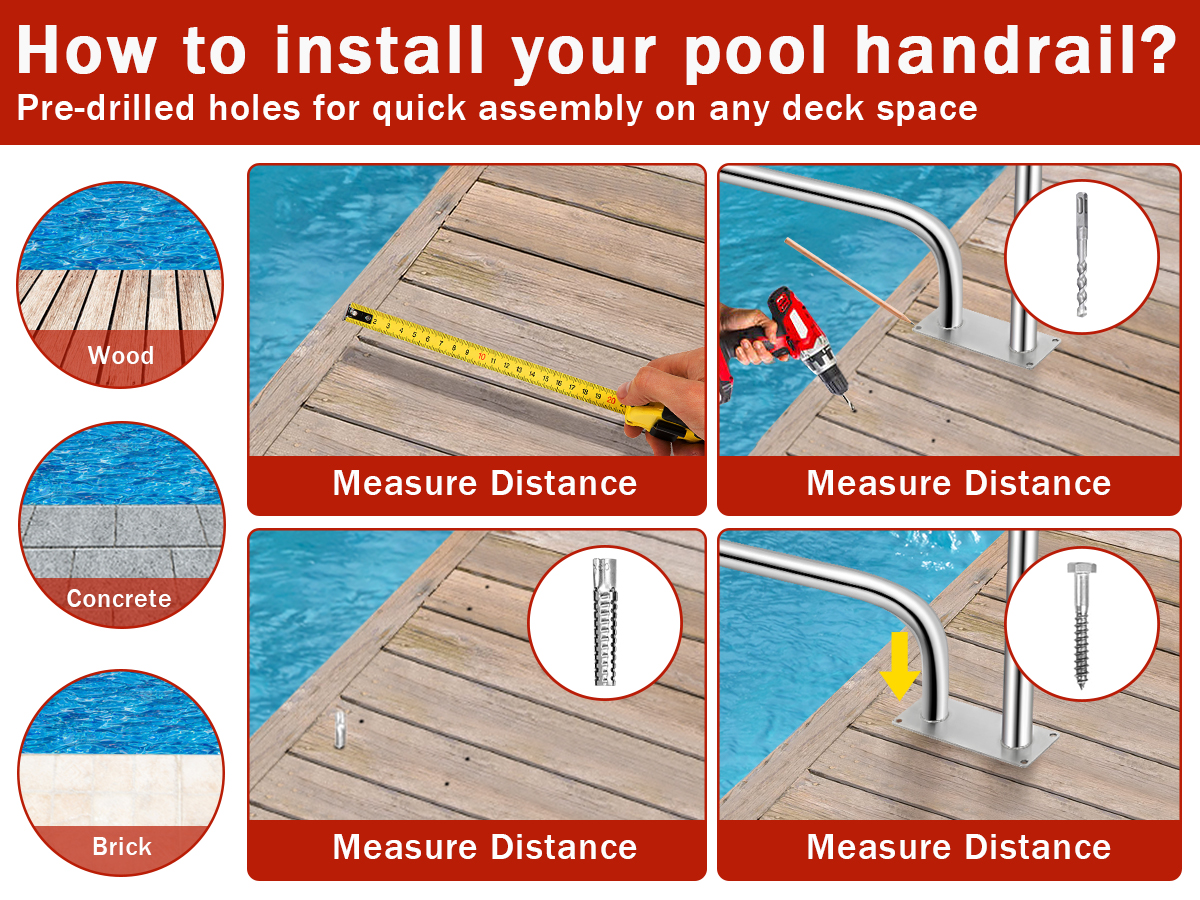 How to install your pool handrail?
Pre-drilled holes for quick assembly on any deck space

Wood

Concrete

Brick

Measure Distance

Measure Distance

Measure Distance

Measure Distance