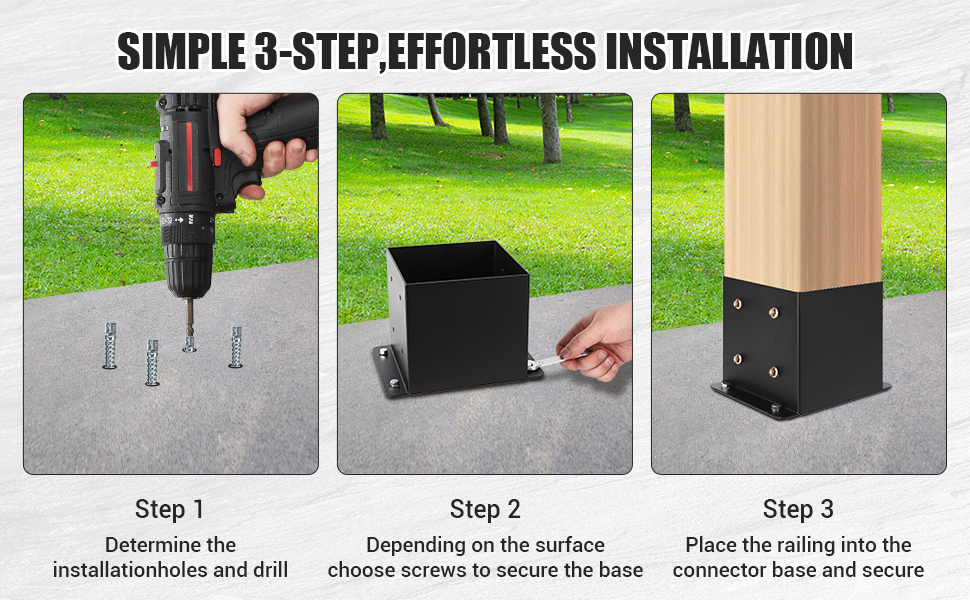 SIMPLE 3-STEP,EFFORTLESS INSTALLATION

Step 1
Determine the installationholes and drill

Step 2
Depending on the surface choose screws to secure the base

Step 3
Place the railing into the connector base and secure