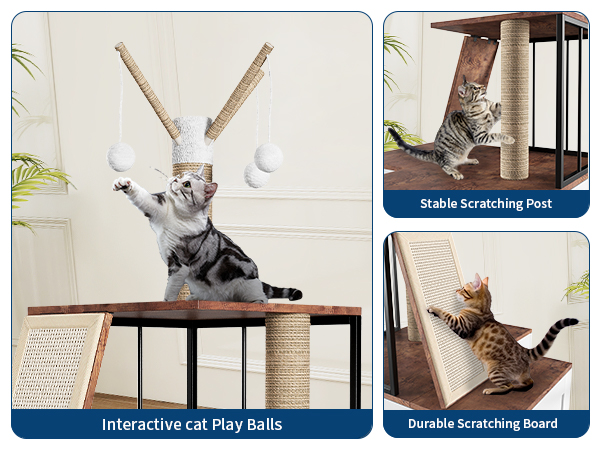 Interactive cat Play Balls

Stable Scratching Post

Durable Scratching Board