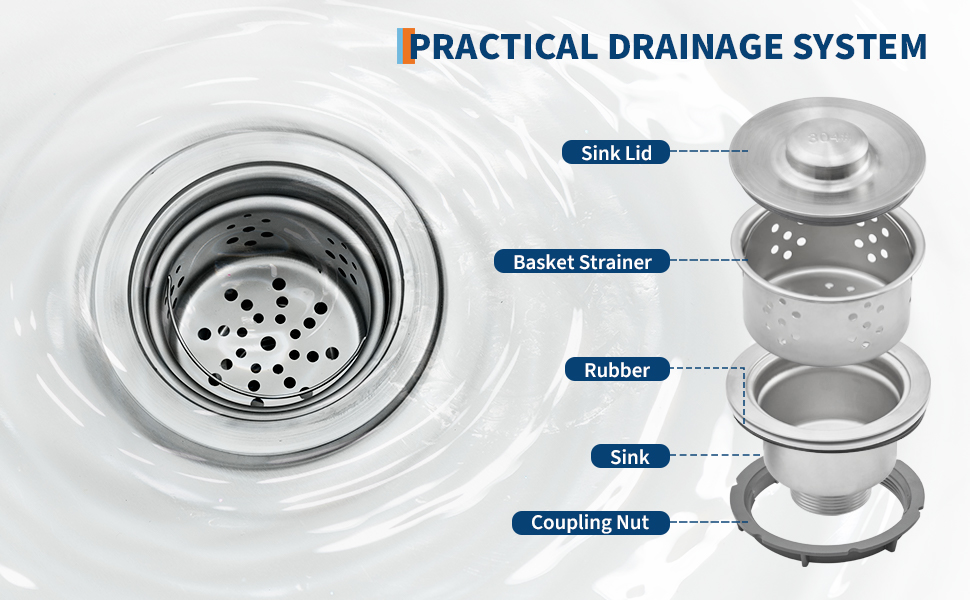 PRACTICAL DRAINAGE SYSTEM

Sink Lid

Basket Strainer

Rubber

Sink

Coupling Nut