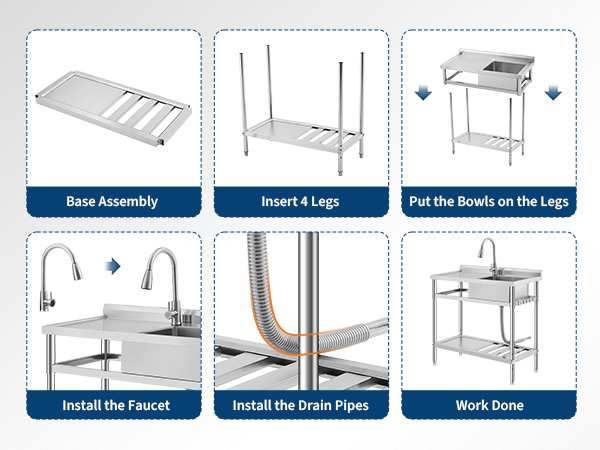 Base Assembly

Insert 4 Legs

Put the Bowls on the Legs

Install the Faucet

Install the Drain Pipes

Work Done