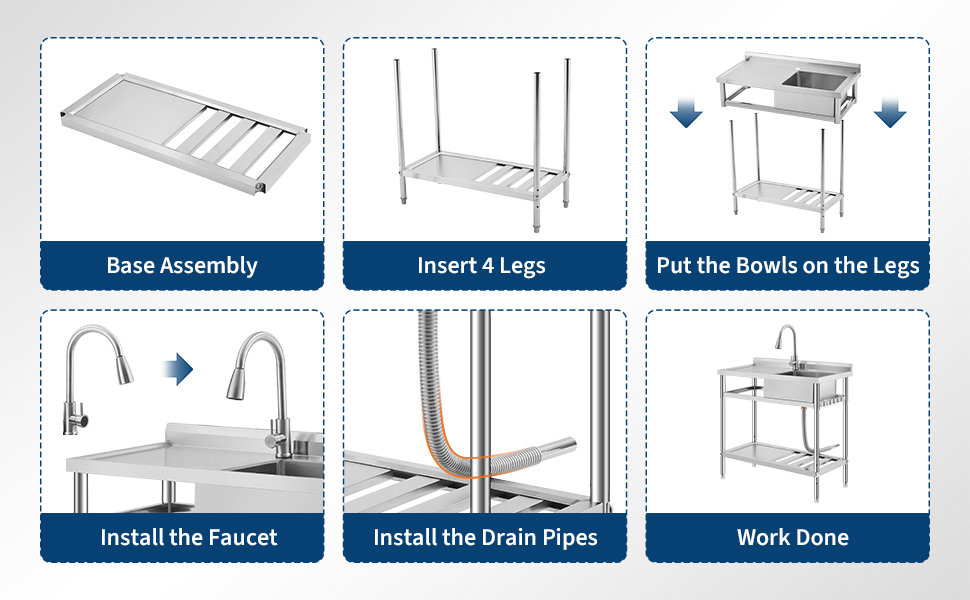 Base Assembly

Insert 4 Legs

Put the Bowls on the Legs

Install the Faucet

Install the Drain Pipes

Work Done