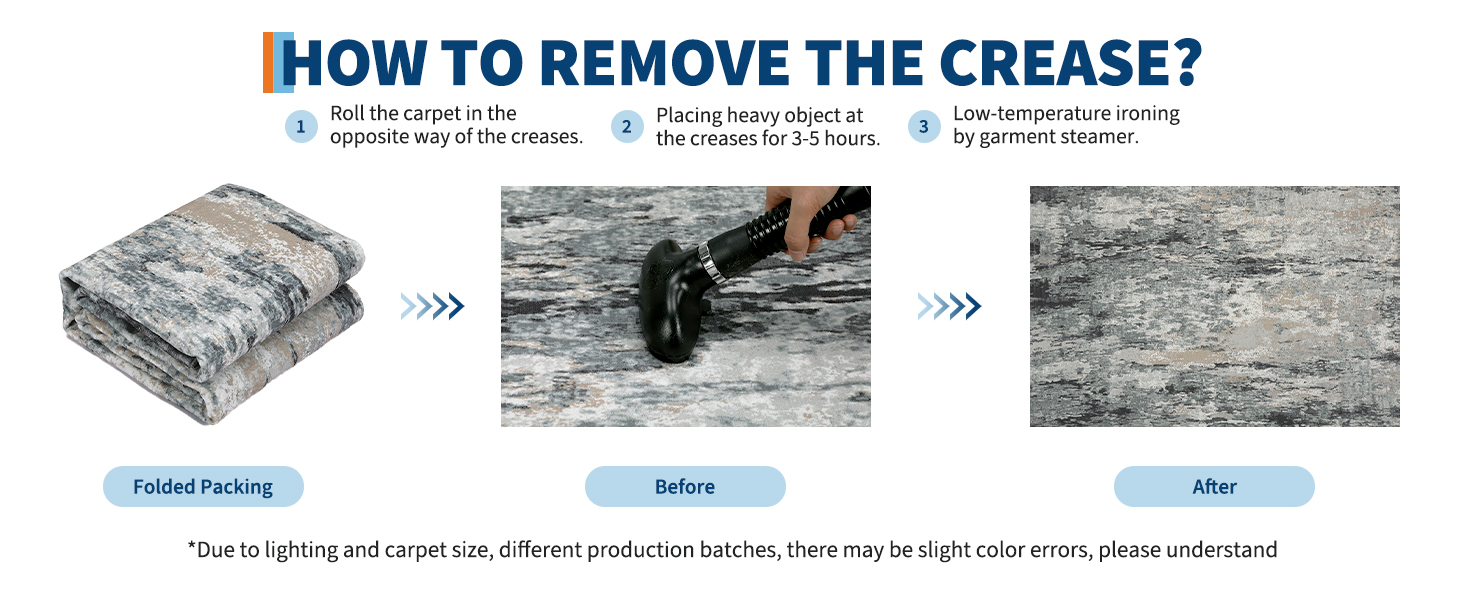 HOW TO REMOVE THE CREASE?

1 Roll the carpet in the opposite way of the creases.

2 Placing heavy object at the creases for 3-5 hours.

3 Low-temperature ironing by garment steamer.

Folded Packing

Before

After

*Due to lighting and carpet size, different production batches, there may be slight color errors, please understand