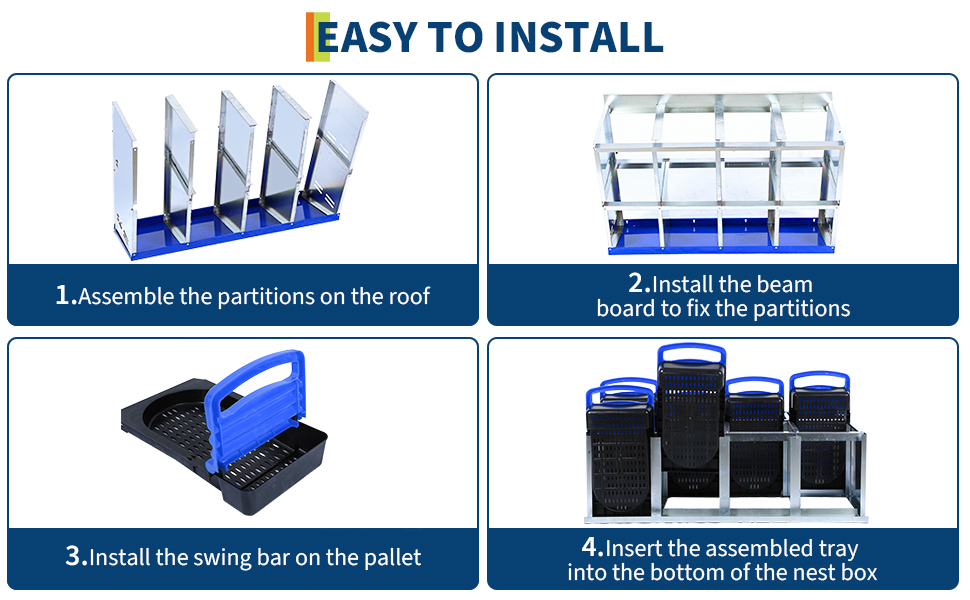 EASY TO INSTALL

1.Assemble the partitions on the roof

2.Install the beam board to fix the partitions

3.Install the swing bar on the pallet

4.Insert the assembled tray into the bottom of the nest box