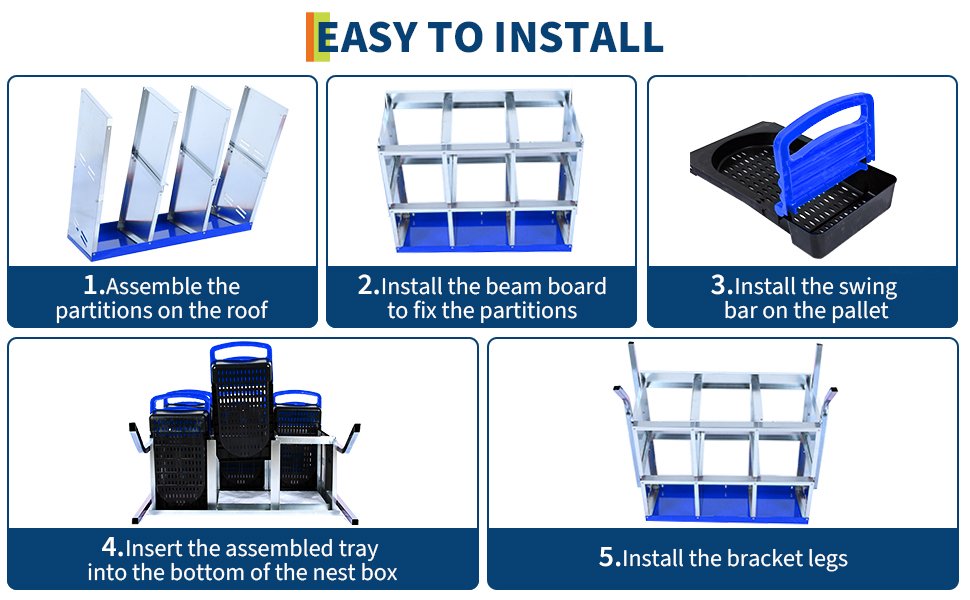 EASY TO INSTALL

1.Assemble the partitions on the roof

2.Install the beam board to fix the partitions

3.Install the swing bar on the pallet

4.Insert the assembled tray into the bottom of the nest box

5.Install the bracket legs