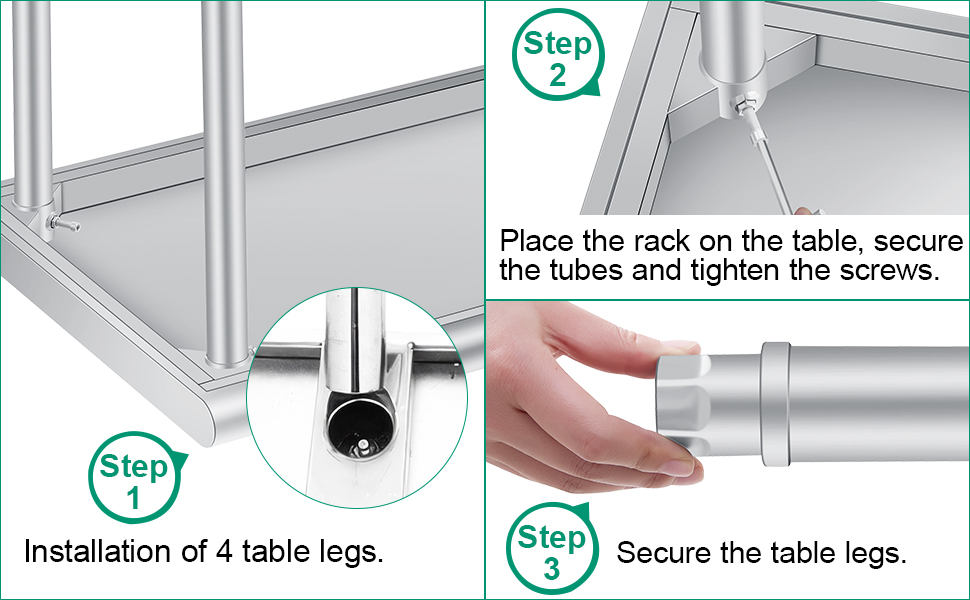 Step 1

Installation of 4 table legs.

Step 2

Place the rack on the table, secure the tubes and tighten the screws.

Step 3

Secure the table legs.