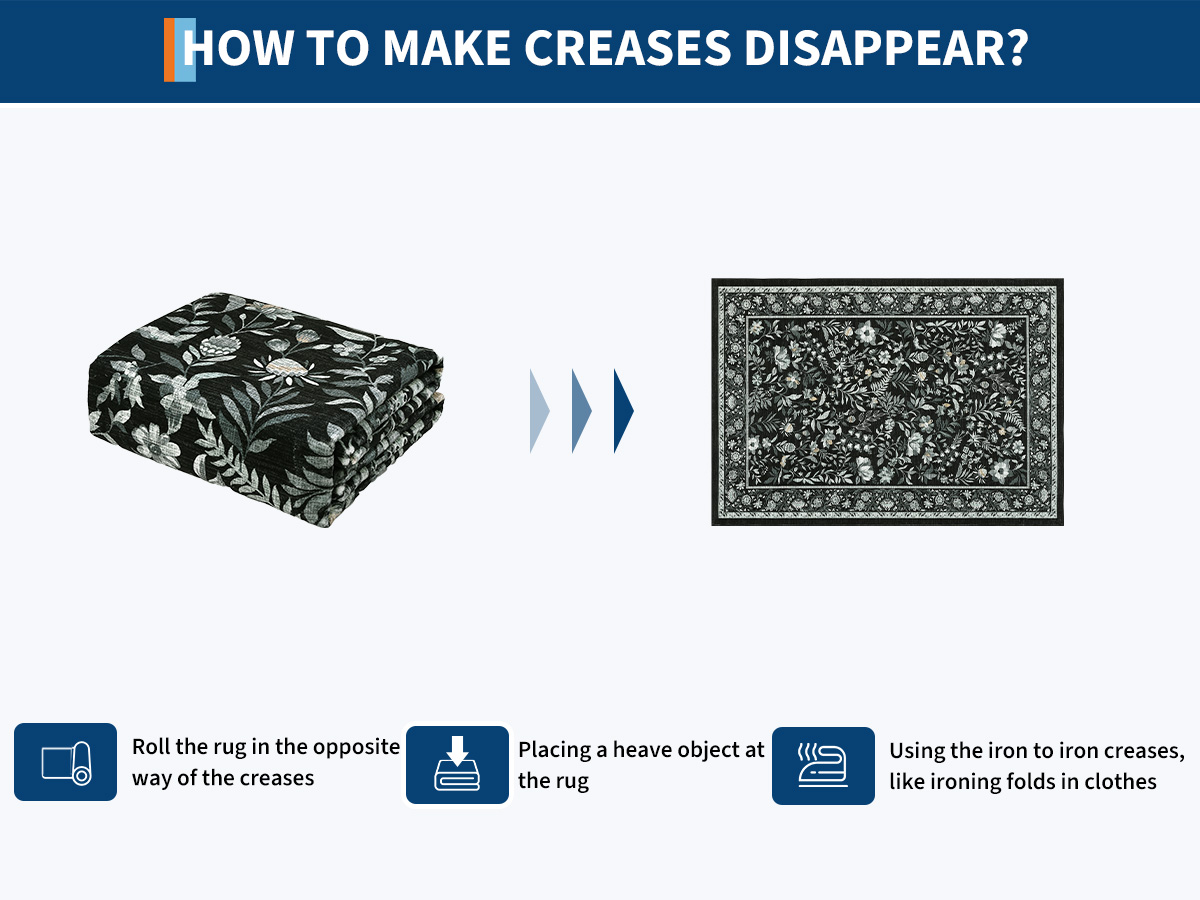 HOW TO MAKE CREASES DISAPPEAR?

Roll the rug in the opposite way of the creases

Placing a heave object at the rug

Using the iron to iron creases, like ironing folds in clothes