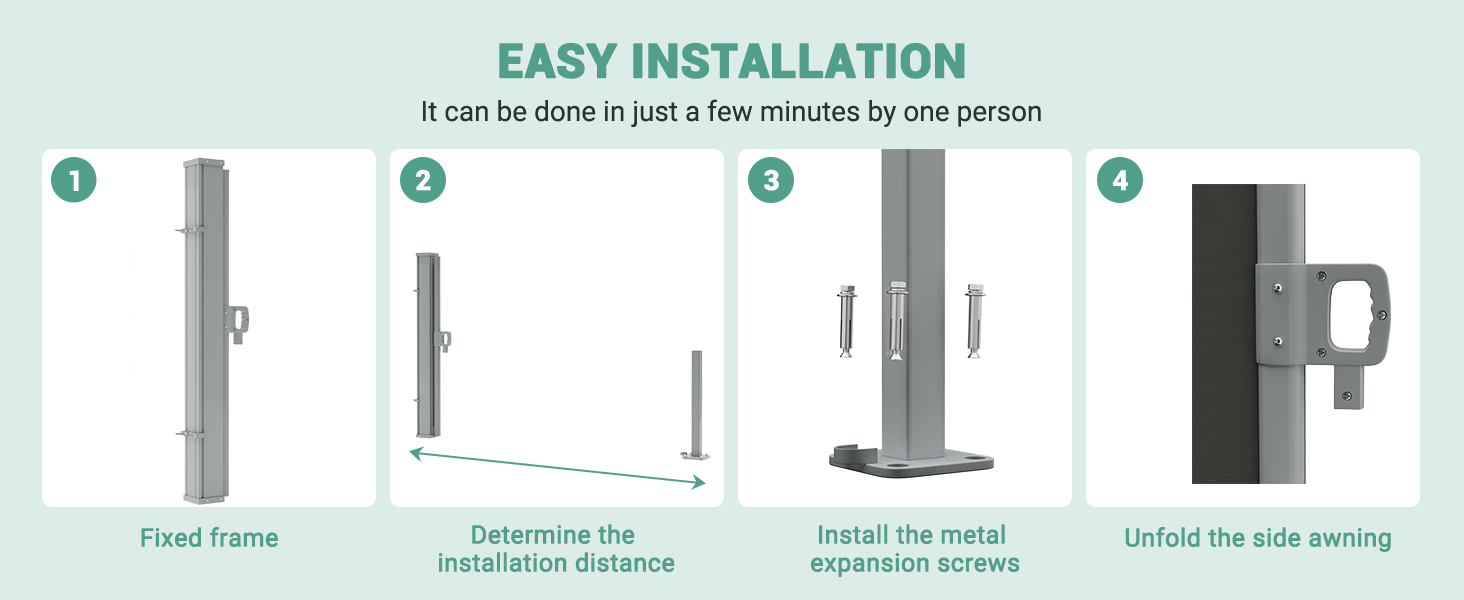 EASY INSTALLATION

It can be done in just a few minutes by one person

1

Fixed frame

2

Determine the installation distance

3

Install the metal expansion screws

4

Unfold the side awning