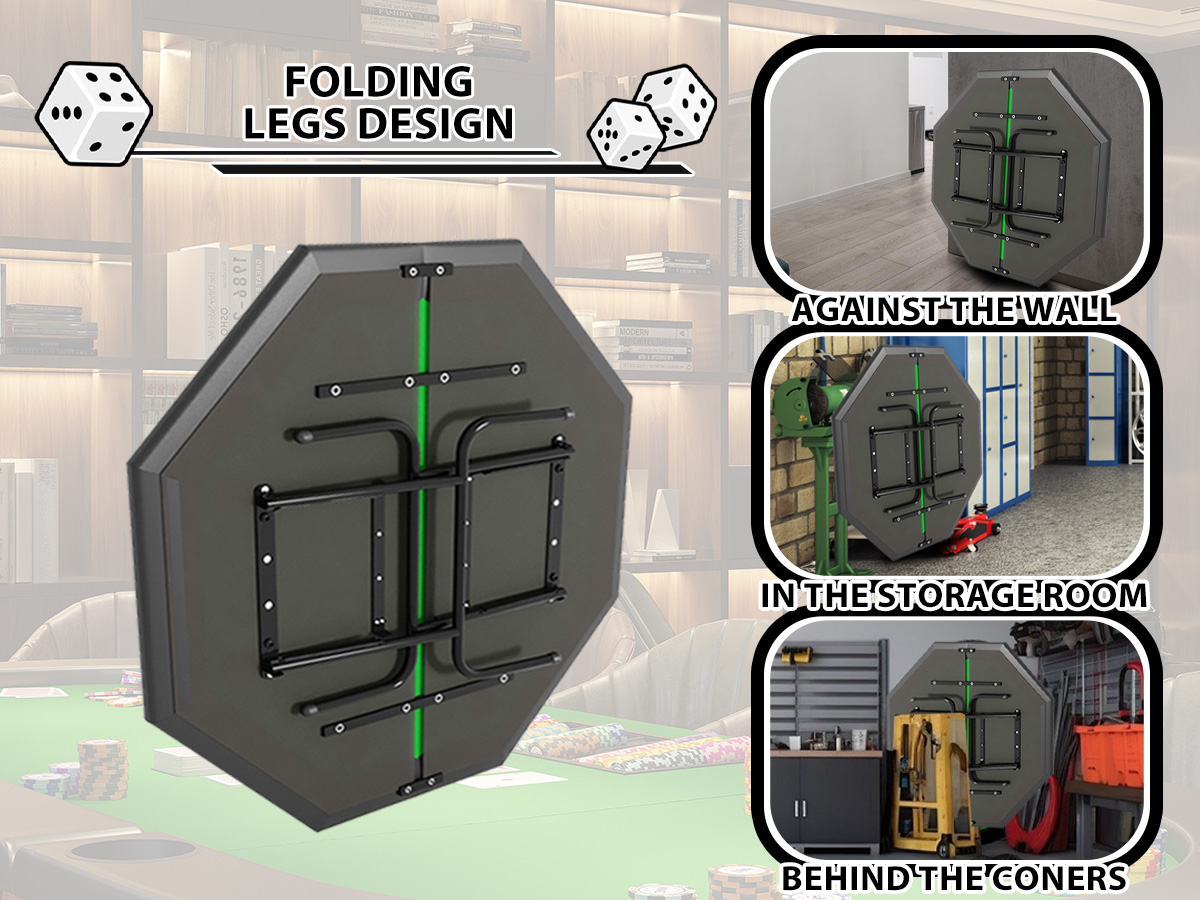 FOLDING LEGS DESIGN

AGAINST THE WALL

IN THE STORAGE ROOM

BEHIND THE CONERS