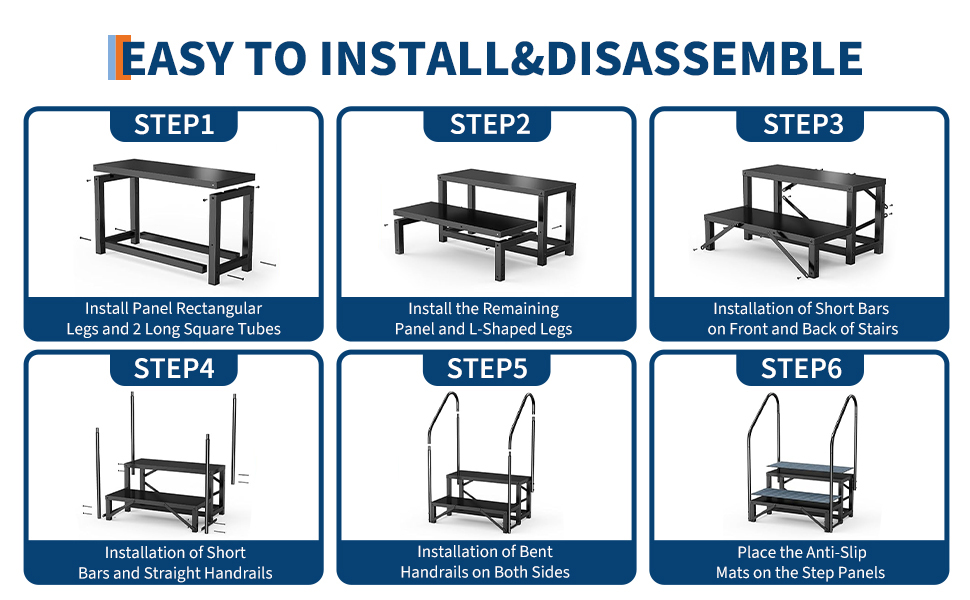 EASY TO INSTALL&DISASSEMBLE

STEP1

Install Panel Rectangular Legs and 2 Long Square Tubes

STEP2

Install the Remaining Panel and L-Shaped Legs

STEP3

Installation of Short Bars on Front and Back of Stairs

STEP4

Installation of Short Bars and Straight Handrails

STEP5

Installation of Bent Handrails on Both Sides

STEP6

Place the Anti-Slip Mats on the Step Panels