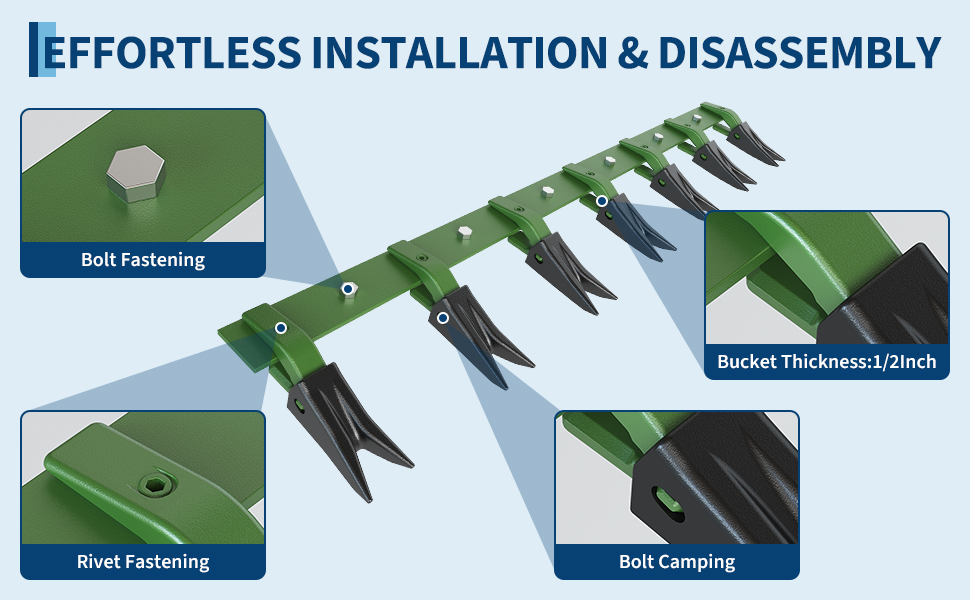 EFFORTLESS INSTALLATION & DISASSEMBLY

Bolt Fastening

Bucket Thickness:1/2Inch

Rivet Fastening

Bolt Camping