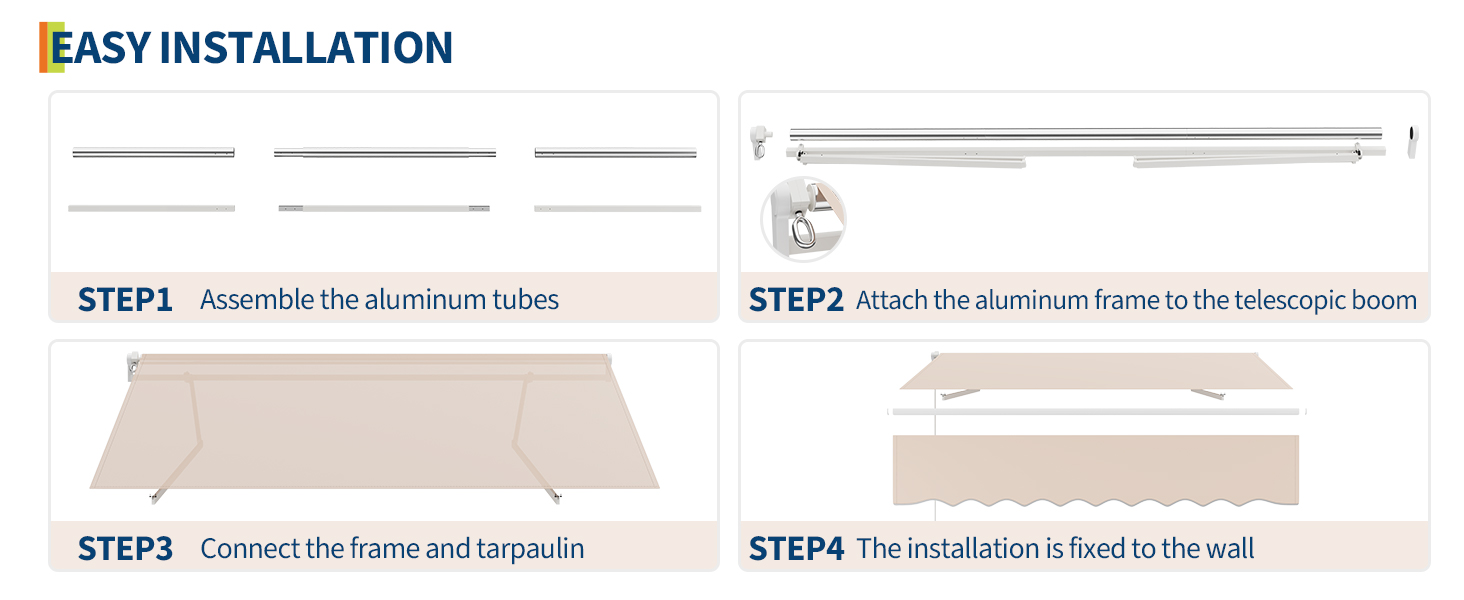 EASY INSTALLATION

STEP1 Assemble the aluminum tubes

STEP2 Attach the aluminum frame to the telescopic boom

STEP3 Connect the frame and tarpaulin

STEP4 The installation is fixed to the wall