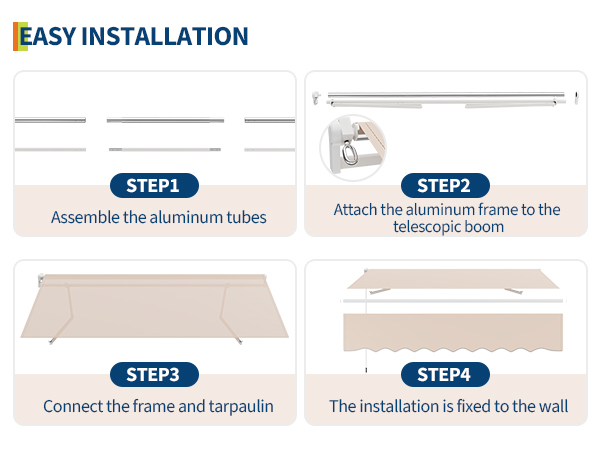 EASY INSTALLATION

STEP1
Assemble the aluminum tubes

STEP2
Attach the aluminum frame to the telescopic boom

STEP3
Connect the frame and tarpaulin

STEP4
The installation is fixed to the wall