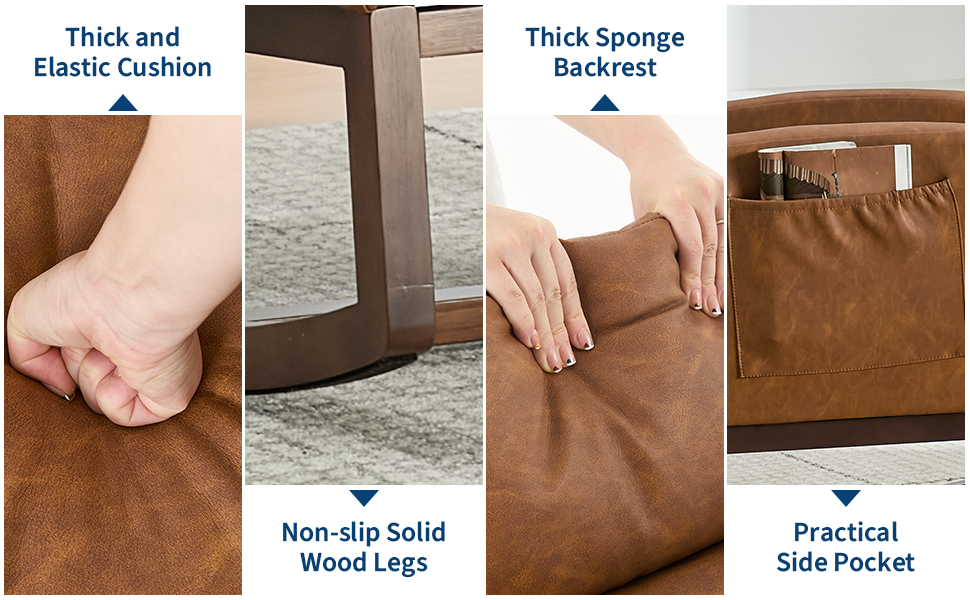 Thick and Elastic Cushion

Non-slip Solid Wood Legs

Thick Sponge Backrest

Practical Side Pocket