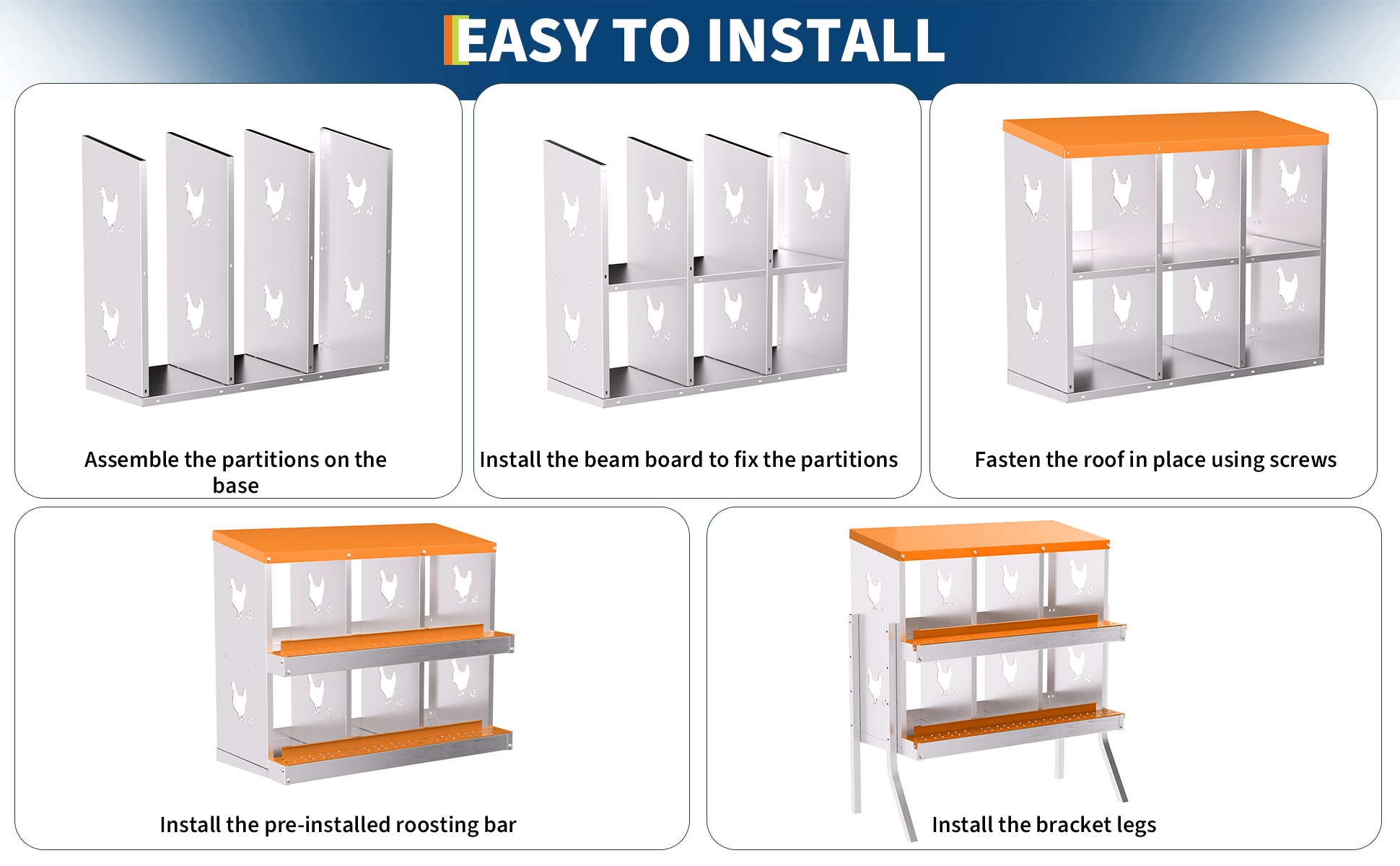 EASY TO INSTALL

Assemble the partitions on the base

Install the beam board to fix the partitions

Fasten the roof in place using screws

Install the pre-installed roosting bar

Install the bracket legs