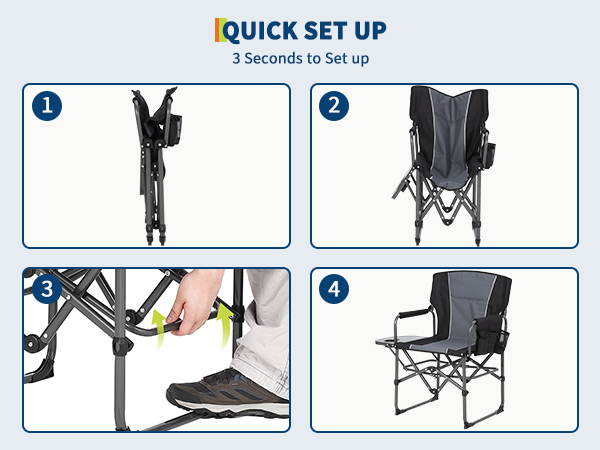 QUICK SET UP
3 Seconds to Set up

1

2

3

4