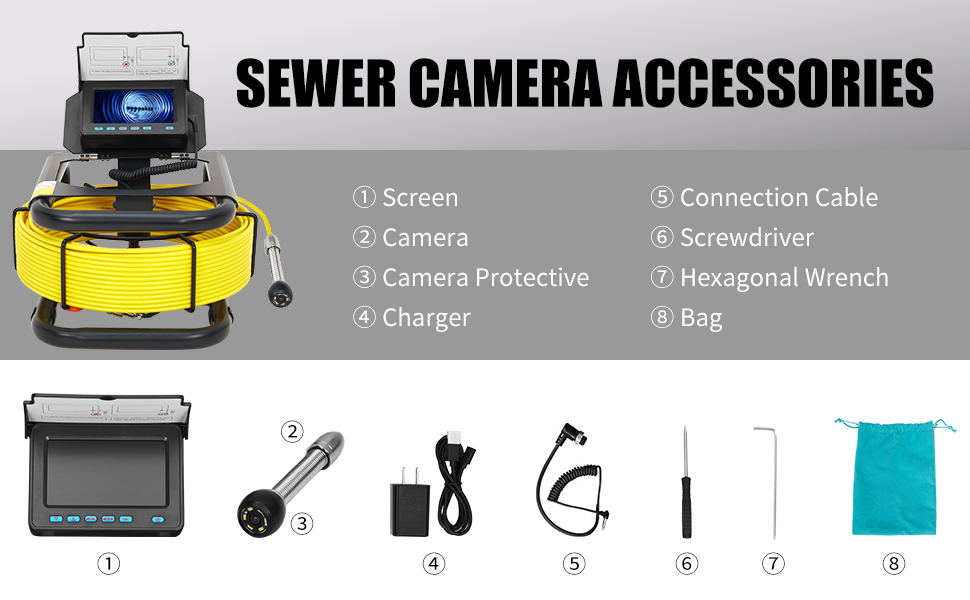 SEWER CAMERA ACCESSORIES

① Screen
② Camera
③ Camera Protective
④ Charger

⑤ Connection Cable
⑥ Screwdriver
⑦ Hexagonal Wrench
⑧ Bag

②
③
①
④
⑤
⑥
⑦
⑧