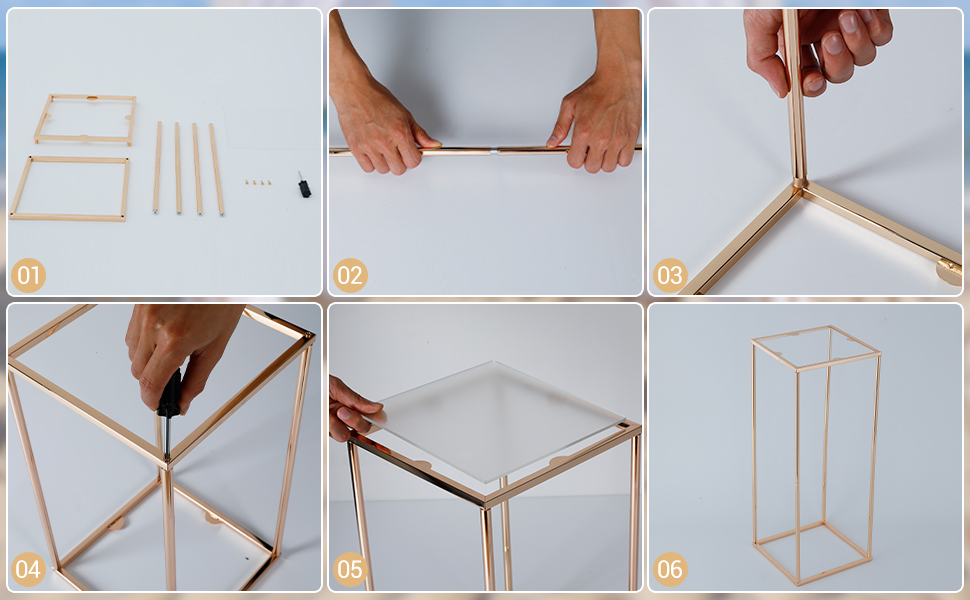 01

02

03

04

05

06