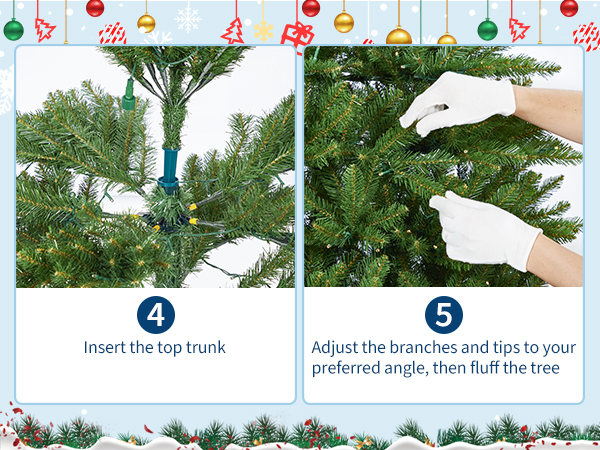 4

Insert the top trunk

5

Adjust the branches and tips to your preferred angle, then fluff the tree