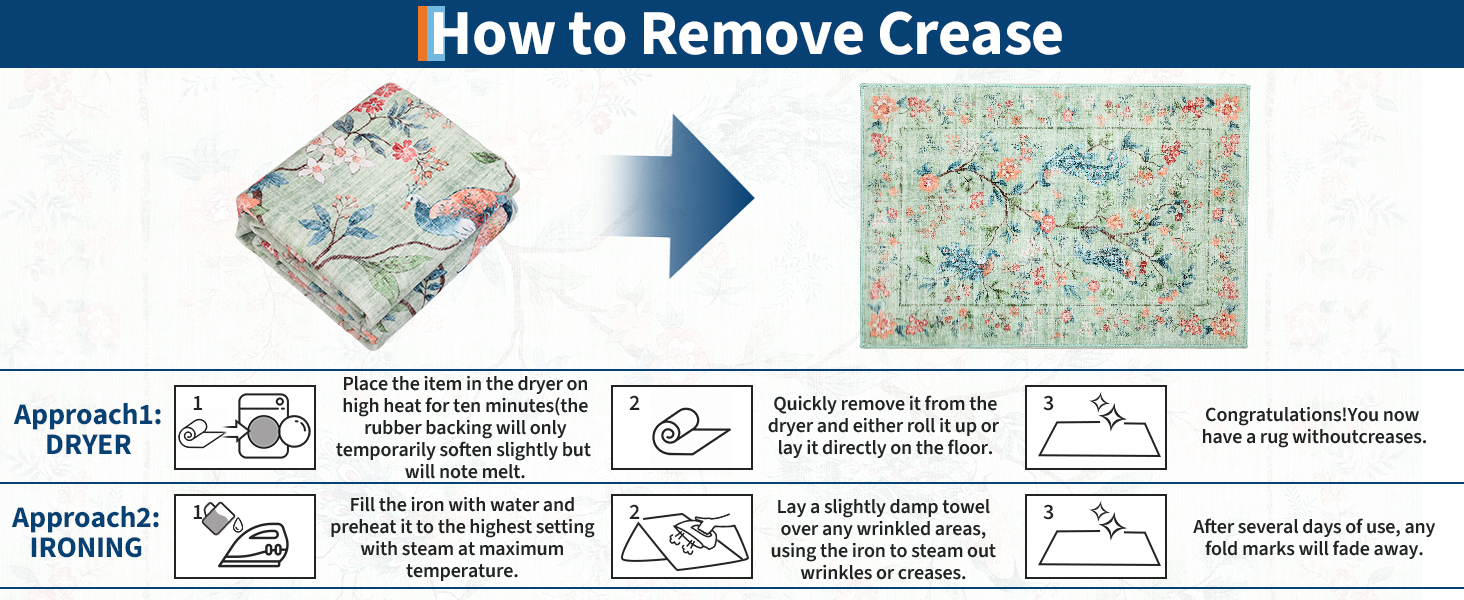 How to Remove Crease

Approach1: DRYER

1

Place the item in the dryer on high heat for ten minutes(the rubber backing will only temporarily soften slightly but will note melt.

2

Quickly remove it from the dryer and either roll it up or lay it directly on the floor.

3

Congratulations!You now have a rug withoutcreases.

Approach2: IRONING

1

Fill the iron with water and preheat it to the highest setting with steam at maximum temperature.

2

Lay a slightly damp towel over any wrinkled areas, using the iron to steam out wrinkles or creases.

3

After several days of use, any fold marks will fade away.