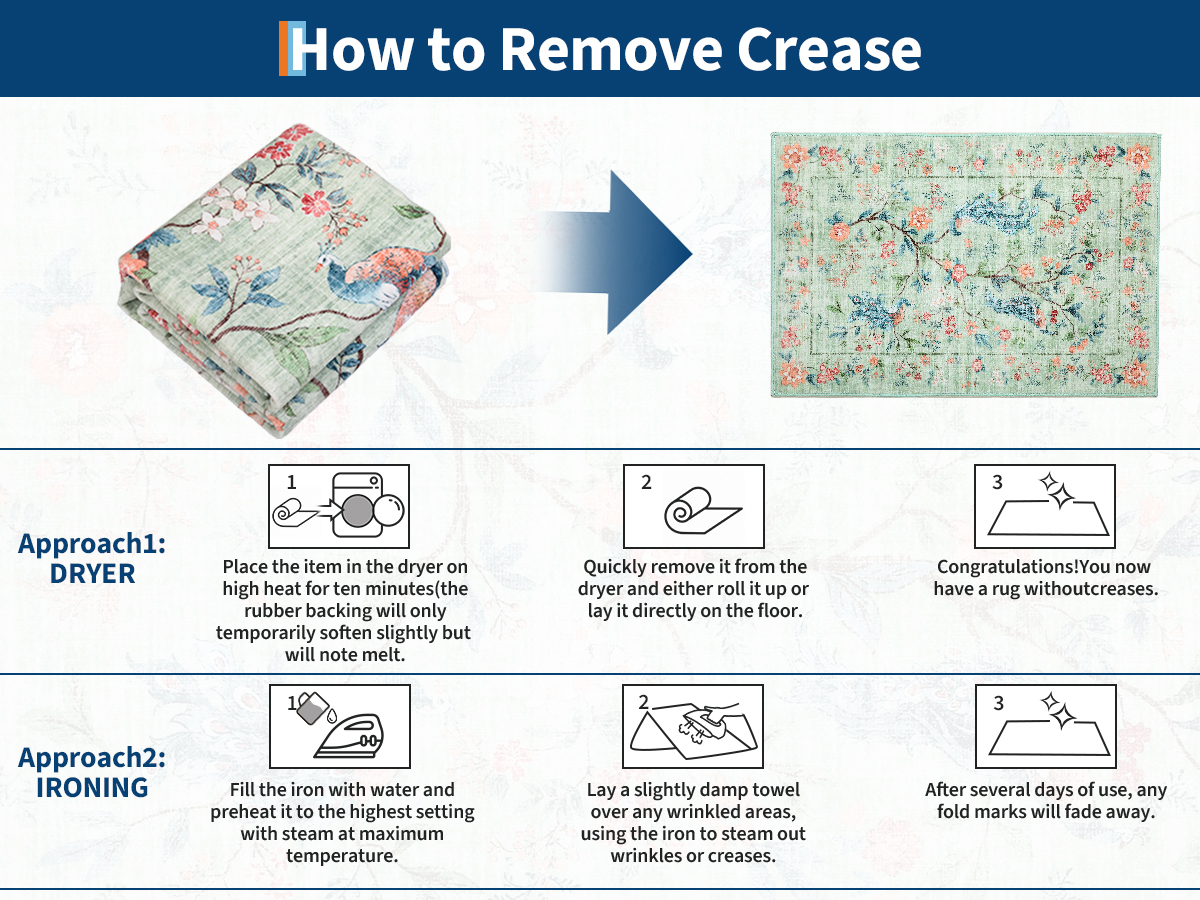 How to Remove Crease

Approach1: DRYER

1

Place the item in the dryer on high heat for ten minutes(the rubber backing will only temporarily soften slightly but will note melt.

2

Quickly remove it from the dryer and either roll it up or lay it directly on the floor.

3

Congratulations!You now have a rug withoutcreases.

Approach2: IRONING

1

Fill the iron with water and preheat it to the highest setting with steam at maximum temperature.

2

Lay a slightly damp towel over any wrinkled areas, using the iron to steam out wrinkles or creases.

3

After several days of use, any fold marks will fade away.