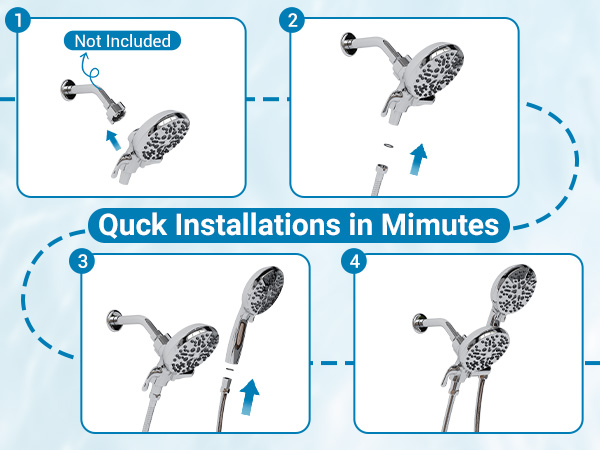 1

Not Included

2

Quck Installations in Mimutes

3

4