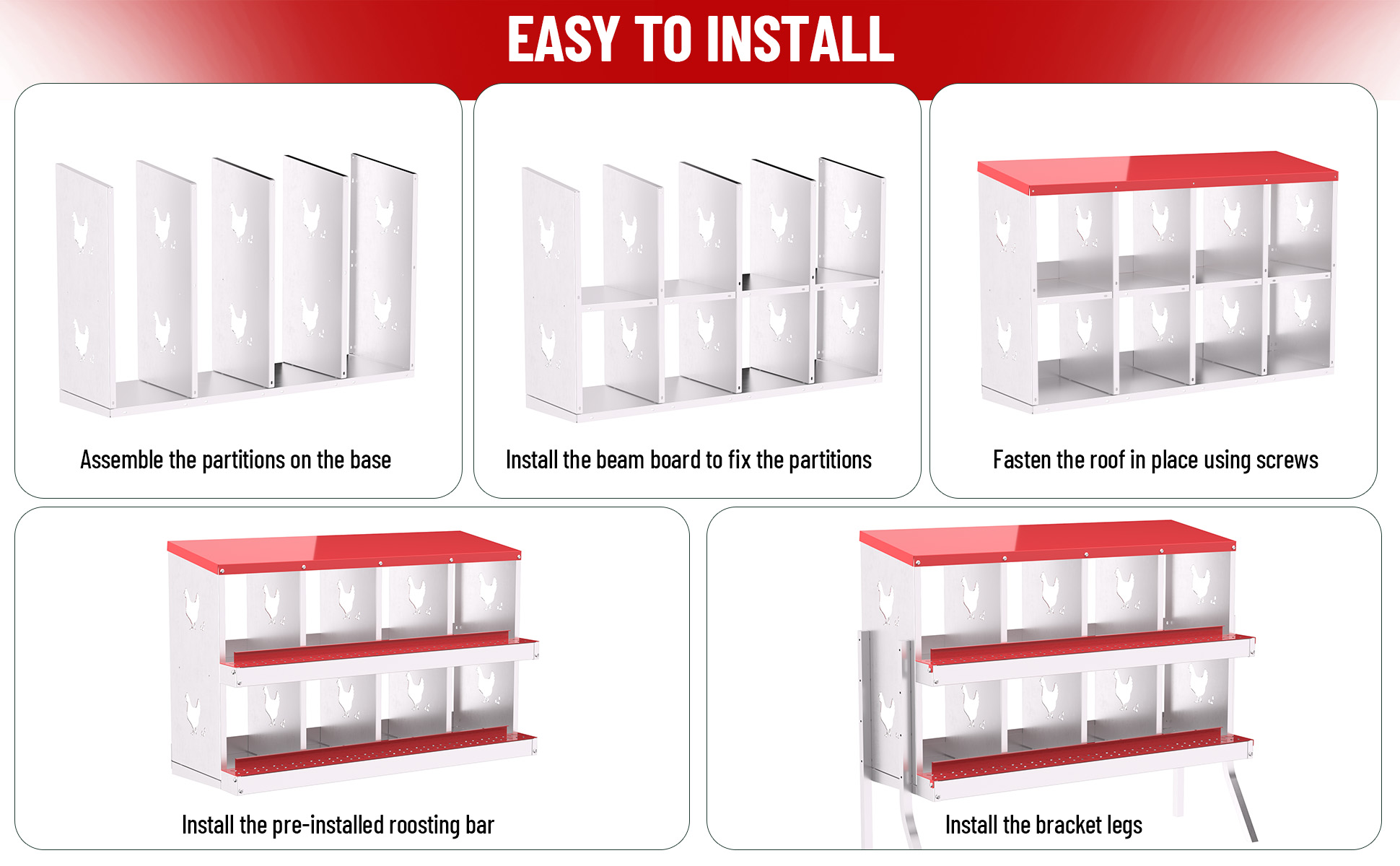 EASY TO INSTALL

Assemble the partitions on the base

Install the beam board to fix the partitions

Fasten the roof in place using screws

Install the pre-installed roosting bar

Install the bracket legs