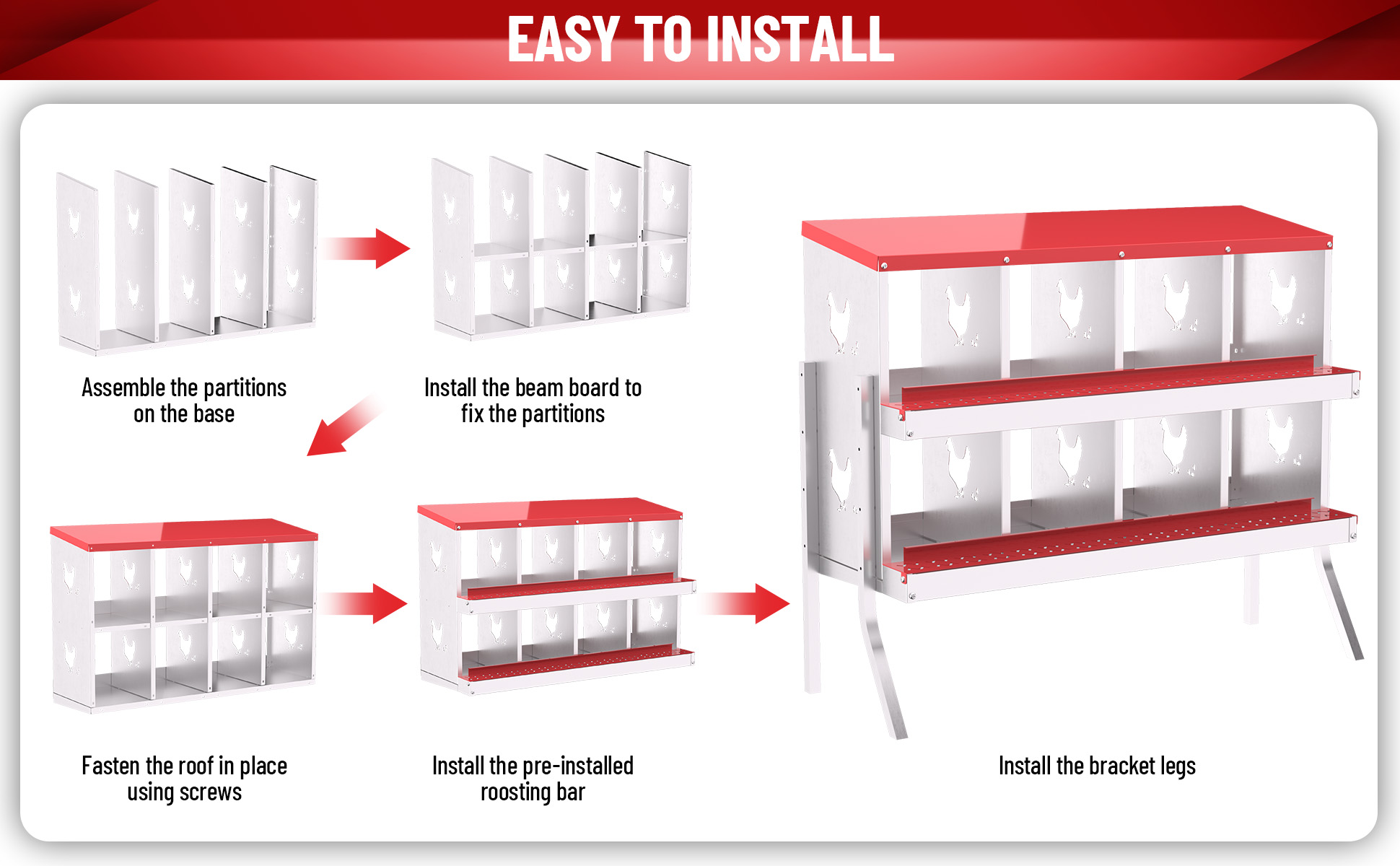 EASY TO INSTALL

Assemble the partitions on the base

Install the beam board to fix the partitions

Fasten the roof in place using screws

Install the pre-installed roosting bar

Install the bracket legs