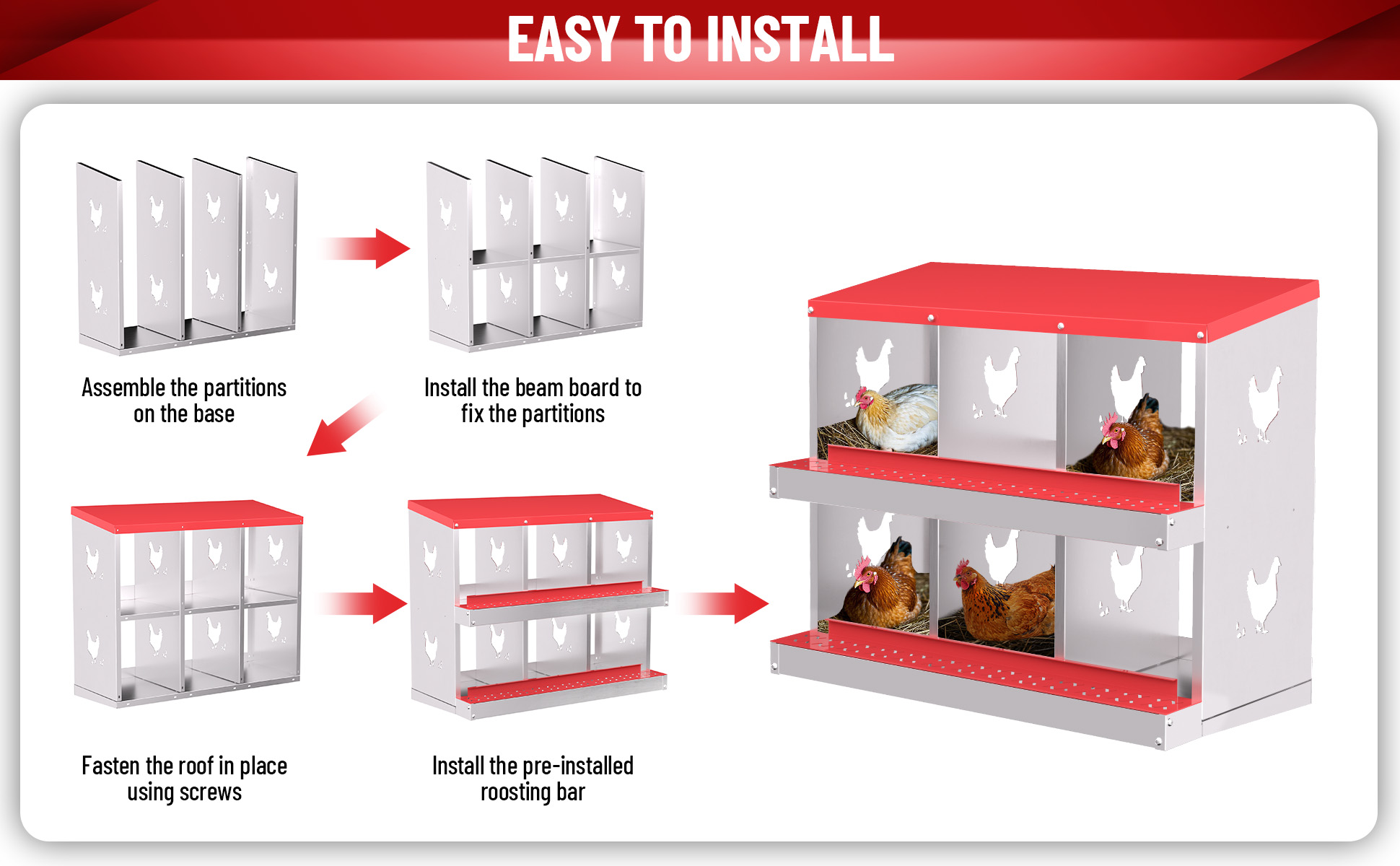 EASY TO INSTALL

Assemble the partitions on the base

Install the beam board to fix the partitions

Fasten the roof in place using screws

Install the pre-installed roosting bar