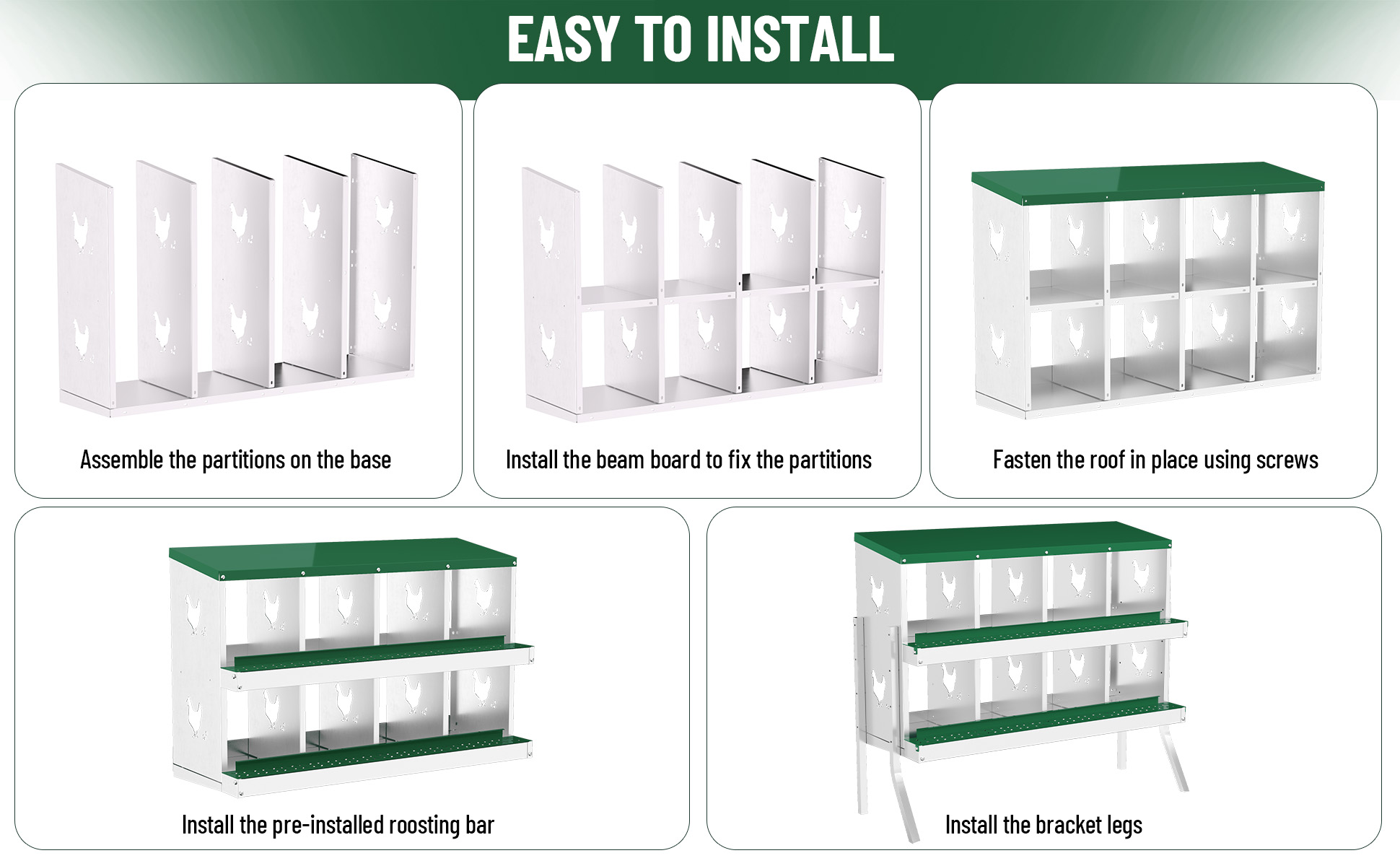 EASY TO INSTALL

Assemble the partitions on the base

Install the beam board to fix the partitions

Fasten the roof in place using screws

Install the pre-installed roosting bar

Install the bracket legs