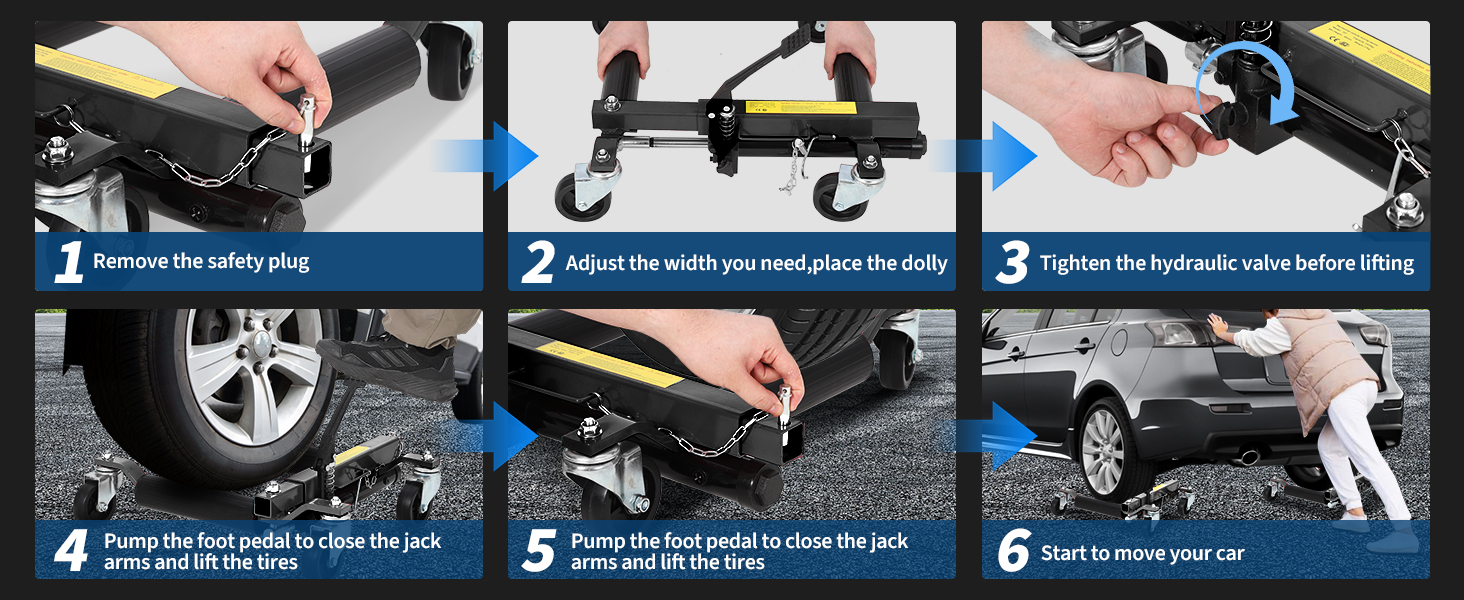 1 Remove the safety plug

2 Adjust the width you need,place the dolly

3 Tighten the hydraulic valve before lifting

4 Pump the foot pedal to close the jack arms and lift the tires

5 Pump the foot pedal to close the jack arms and lift the tires

6 Start to move your car