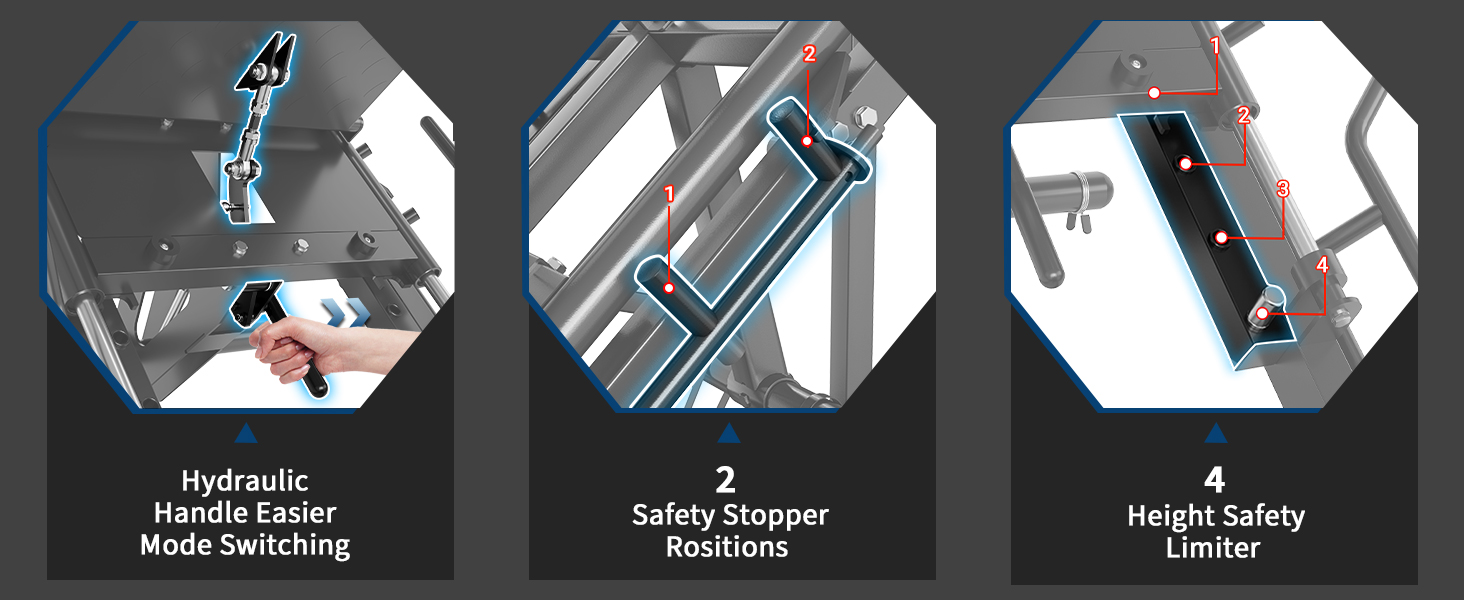 Hydraulic Handle Easier Mode Switching

2
1
2
Safety Stopper Rositions

1
2
3
4
4
Height Safety Limiter