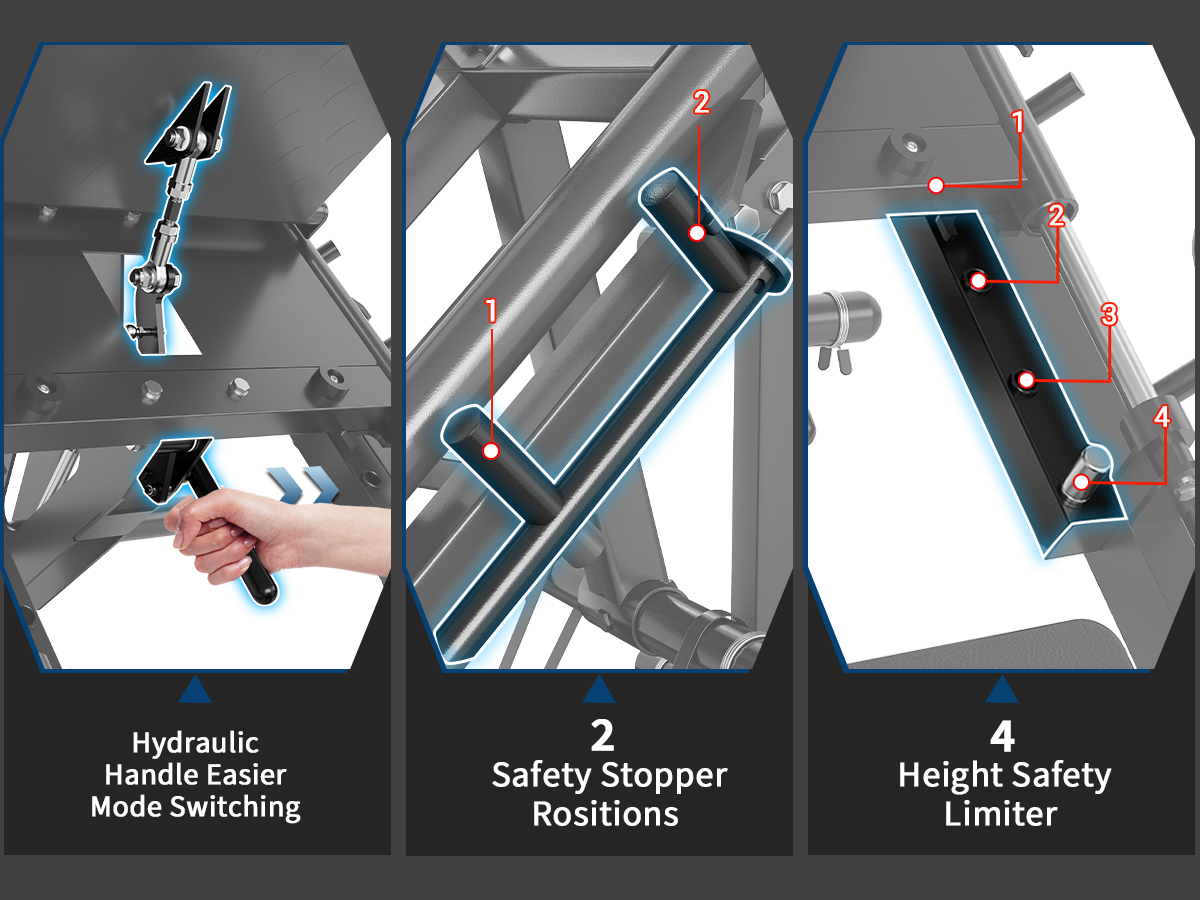 Hydraulic Handle Easier Mode Switching

2

1

2 Safety Stopper Rositions

1

2

3

4

4 Height Safety Limiter